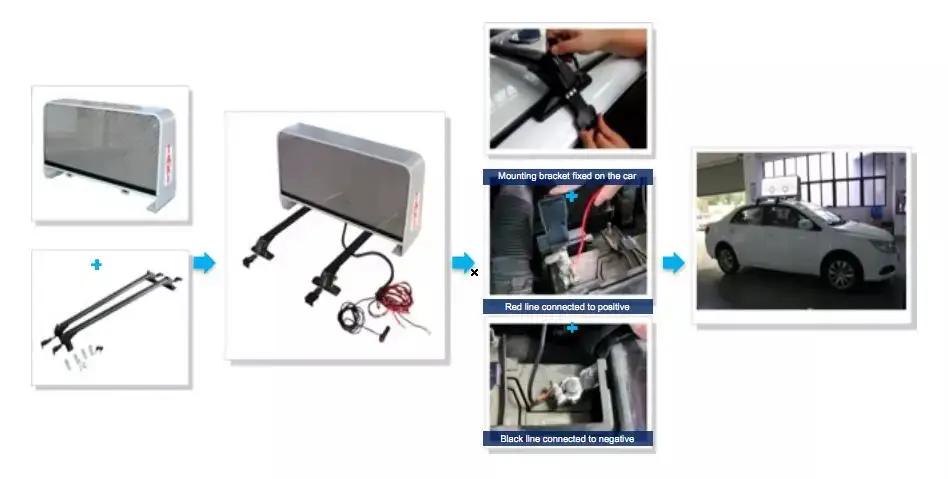 Mounting bracket fixed on the car

Red line connected to positive

Black line connected to negative