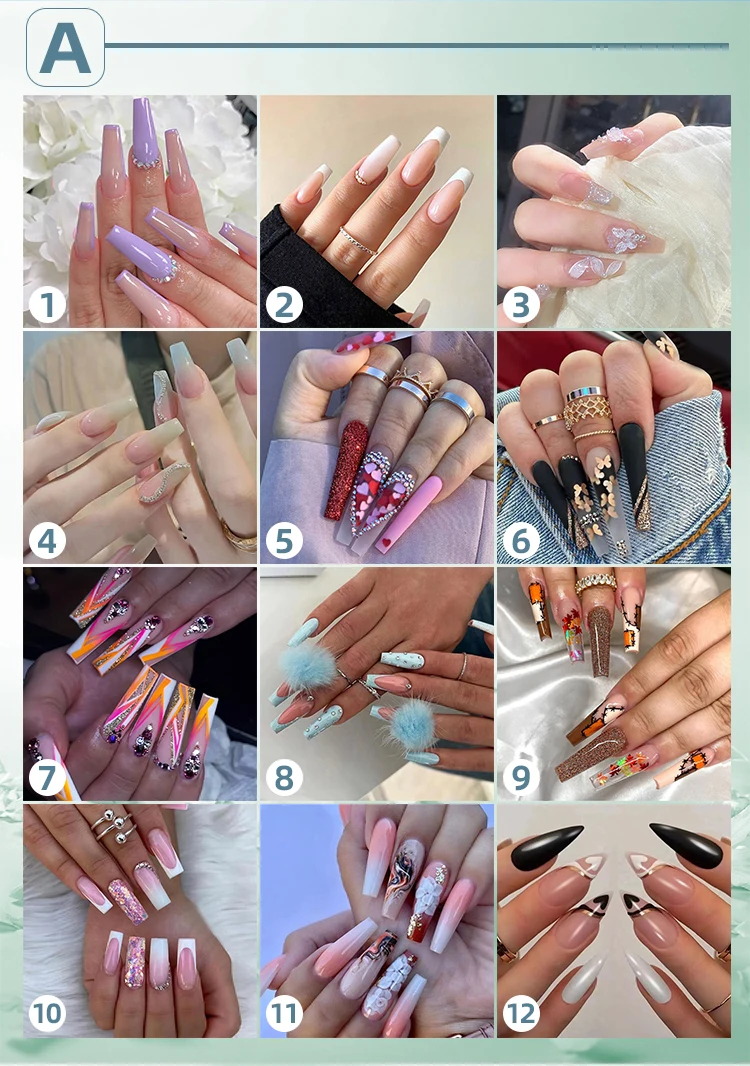 A

1

2

3

4

5

6

7

8

9

10

11

12