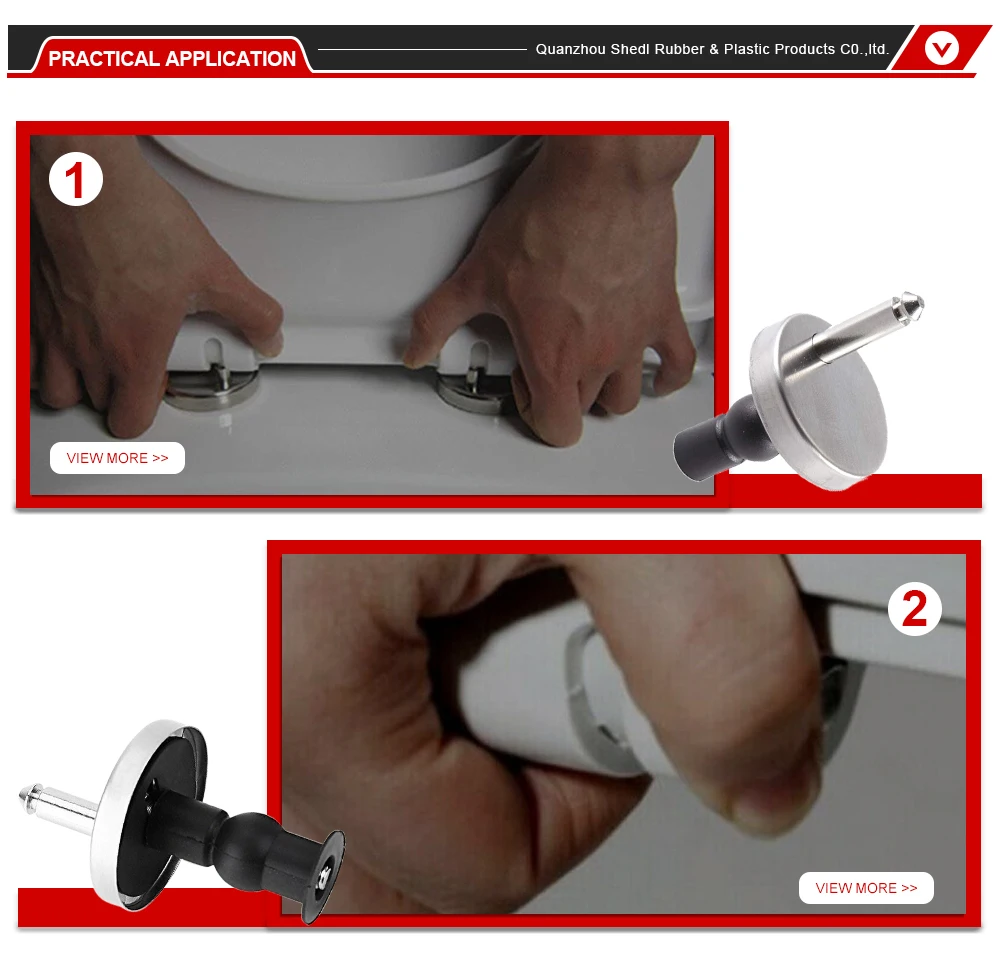 PRACTICAL APPLICATION

Quanzhou Shedl Rubber & Plastic Products C0.,ltd.

1

VIEW MORE >>

2

VIEW MORE >>