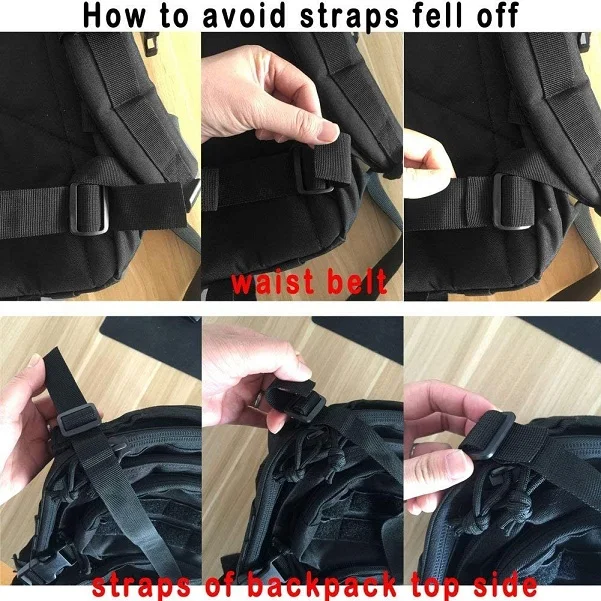 How to avoid straps fell off

waist belt

straps of backpack top side