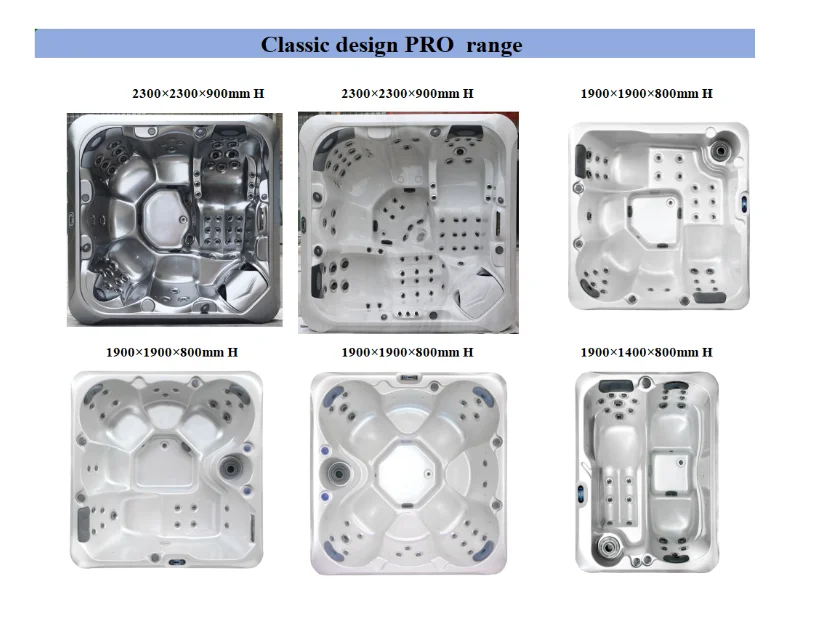 Classic design PRO range

2300×2300×900mm H

2300×2300×900mm H

1900×1900×800mm H

1900×1900×800mm H

1900×1900×800mm H

1900×1400×800mm H