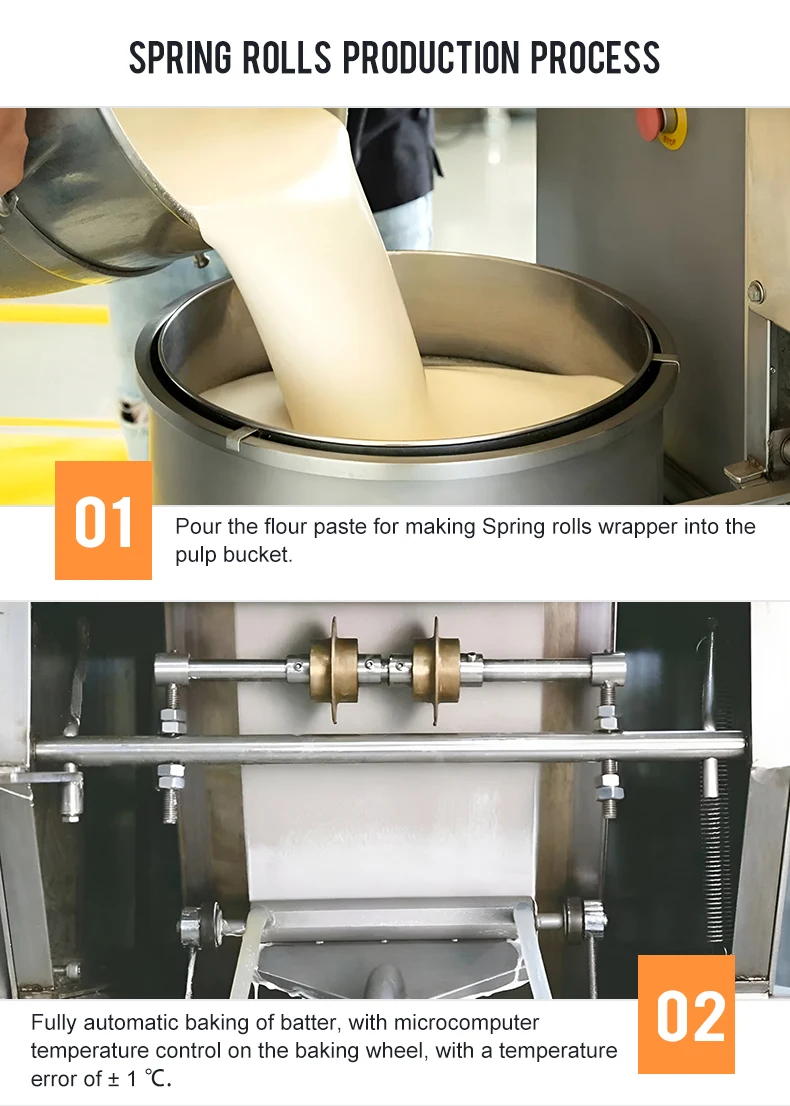 SPRING ROLLS PRODUCTION PROCESS

01

Pour the flour paste for making Spring rolls wrapper into the pulp bucket.

02

Fully automatic baking of batter, with microcomputer temperature control on the baking wheel, with a temperature error of ± 1 ℃.