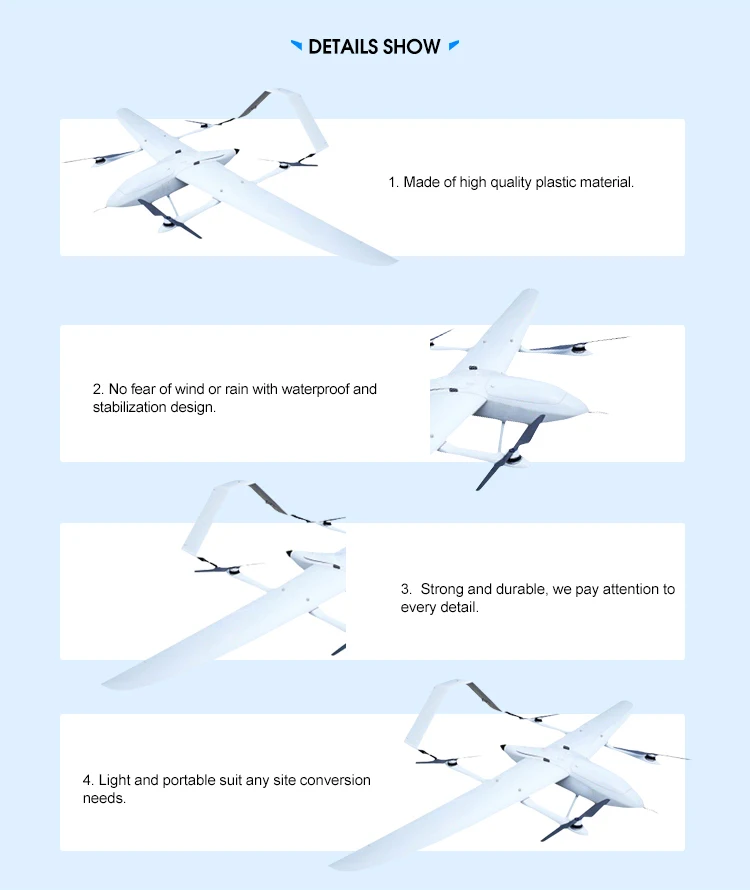 DETAILS SHOW

1. Made of high quality plastic material.

2. No fear of wind or rain with waterproof and stabilization design.

3. Strong and durable, we pay attention to every detail.

4. Light and portable suit any site conversion needs.