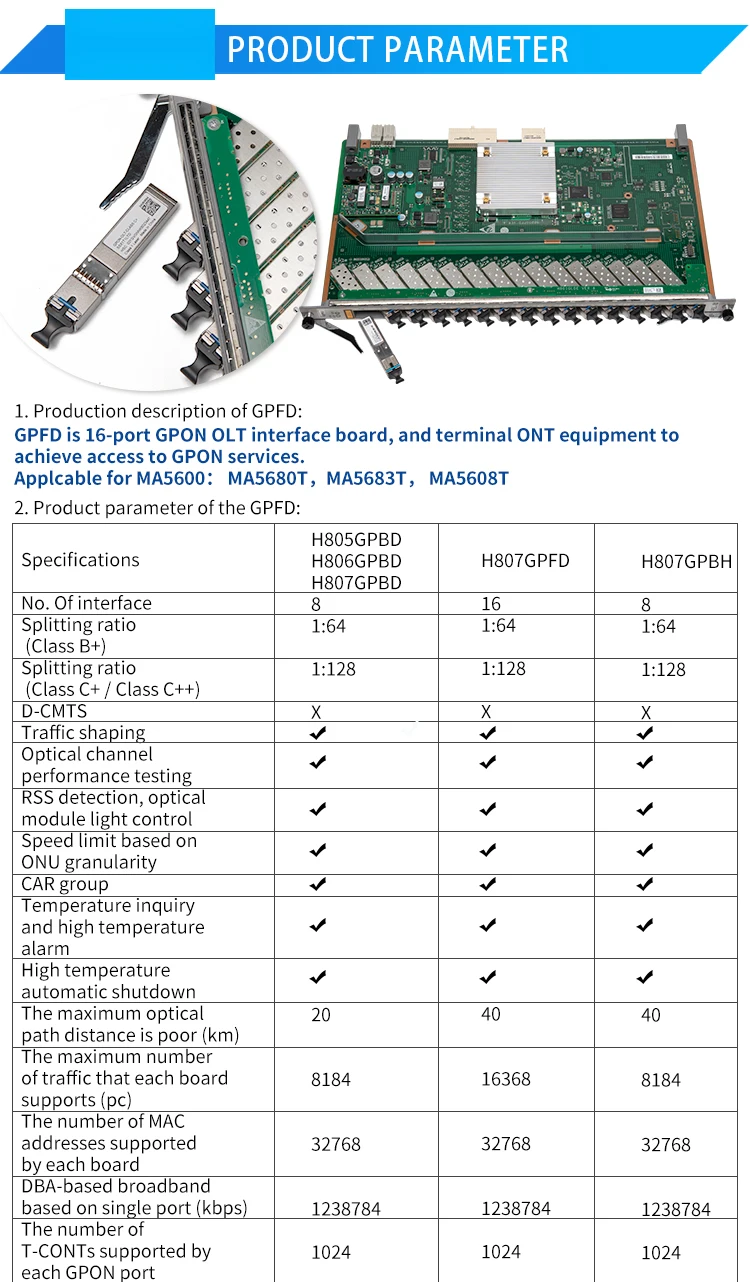 PRODUCT PARAMETER

1. Production description of GPFD:
GPFD is 16-port GPON OLT interface board, and terminal ONT equipment to achieve access to GPON services.
Applcable for MA5600: MA5680T, MA5683T, MA5608T

2. Product parameter of the GPFD:

| Specifications | H805GPBD H806GPBD H807GPBD | H807GPFD | H807GPBH |
|---|---|---|---|
| No. Of interface | 8 | 16 | 8 |
| Splitting ratio (Class B+) | 1:64 | 1:64 | 1:64 |
| Splitting ratio (Class C+ / Class C++) | 1:128 | 1:128 | 1:128 |
| D-CMTS | X | X | X |
| Traffic shaping | ✔ | ✔ | ✔ |
| Optical channel performance testing | ✔ | ✔ | ✔ |
| RSS detection, optical module light control | ✔ | ✔ | ✔ |
| Speed limit based on ONU granularity | ✔ | ✔ | ✔ |
| CAR group | ✔ | ✔ | ✔ |
| Temperature inquiry and high temperature alarm | ✔ | ✔ | ✔ |
| High temperature automatic shutdown | ✔ | ✔ | ✔ |
| The maximum optical path distance is poor (km) | 20 | 40 | 40 |
| The maximum number of traffic that each board supports (pc) | 8184 | 16368 | 8184 |
| The number of MAC addresses supported by each board | 32768 | 32768 | 32768 |
| DBA-based broadband based on single port (kbps) | 1238784 | 1238784 | 1238784 |
| The number of T-CONTs supported by each GPON port | 1024 | 1024 | 1024 |