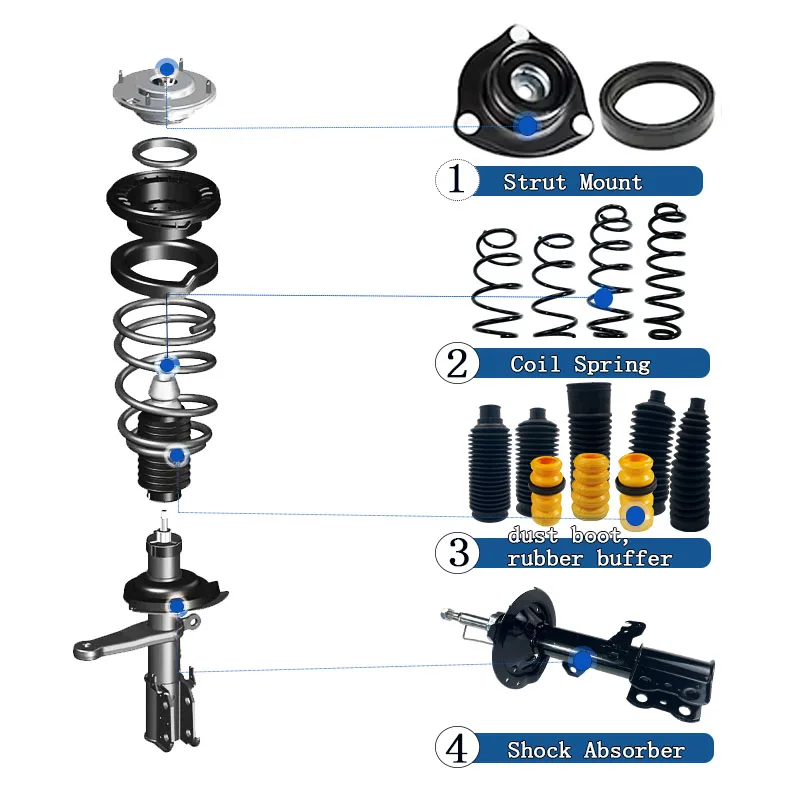 1 Strut Mount

2 Coil Spring

3 dust boot, rubber buffer

4 Shock Absorber