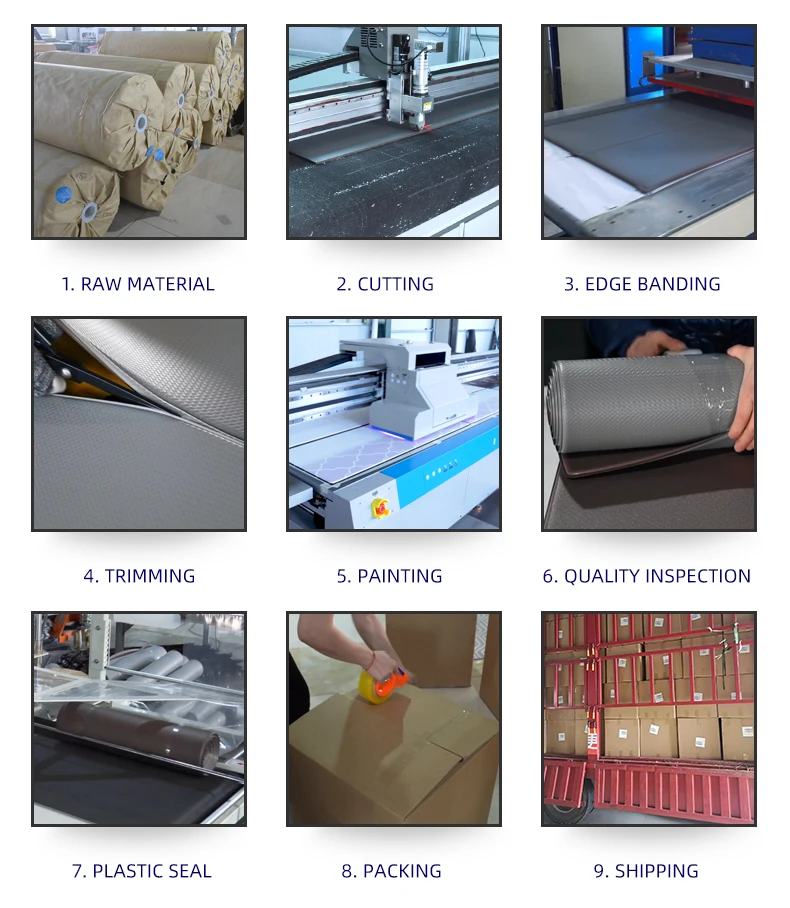 1. RAW MATERIAL

2. CUTTING

3. EDGE BANDING

4. TRIMMING

5. PAINTING

6. QUALITY INSPECTION

7. PLASTIC SEAL

8. PACKING

9. SHIPPING