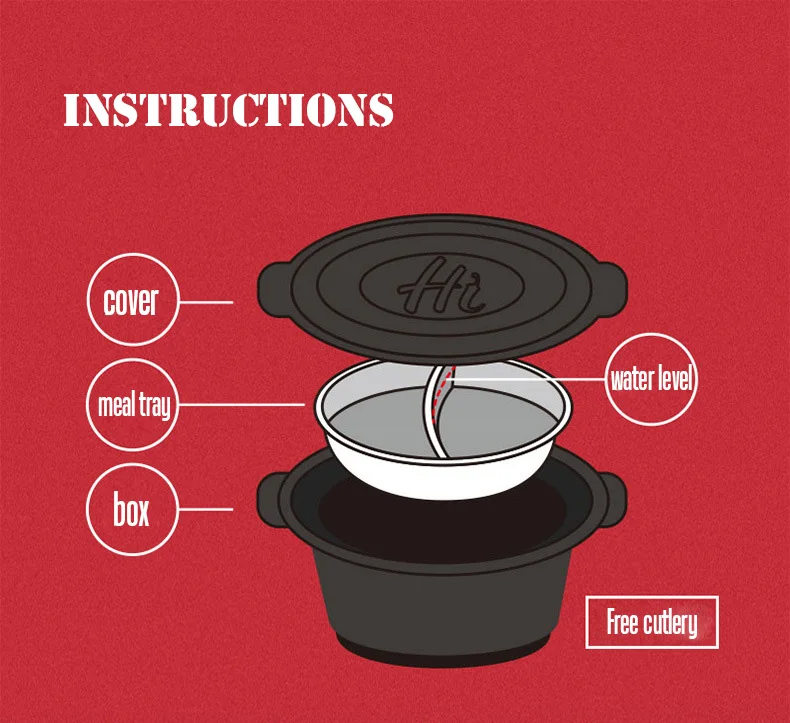 INSTRUCTIONS

cover

Hi

meal tray

water level

box

Free cutlery