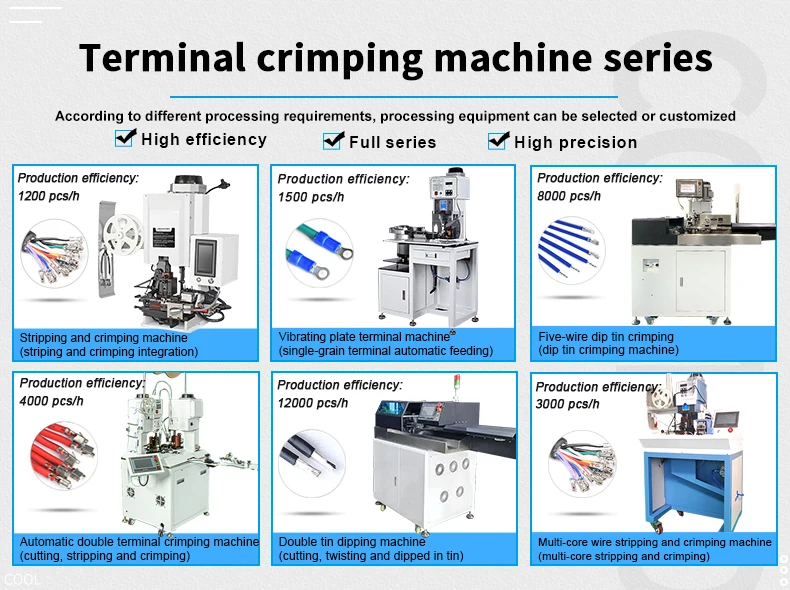 Terminal crimping machine series

According to different processing requirements, processing equipment can be selected or customized

High efficiency
Full series
High precision

Production efficiency:
1200 pcs/h

Stripping and crimping machine
(striping and crimping integration)

Production efficiency:
1500 pcs/h

Vibrating plate terminal machine
(single-grain terminal automatic feeding)

Production efficiency:
8000 pcs/h

Five-wire dip tin crimping
(dip tin crimping machine)

Production efficiency:
4000 pcs/h

Automatic double terminal crimping machine
(cutting, stripping and crimping)

Production efficiency:
12000 pcs/h

Double tin dipping machine
(cutting, twisting and dipped in tin)

Production efficiency:
3000 pcs/h

Multi-core wire stripping and crimping machine
(multi-core stripping and crimping)

COOL