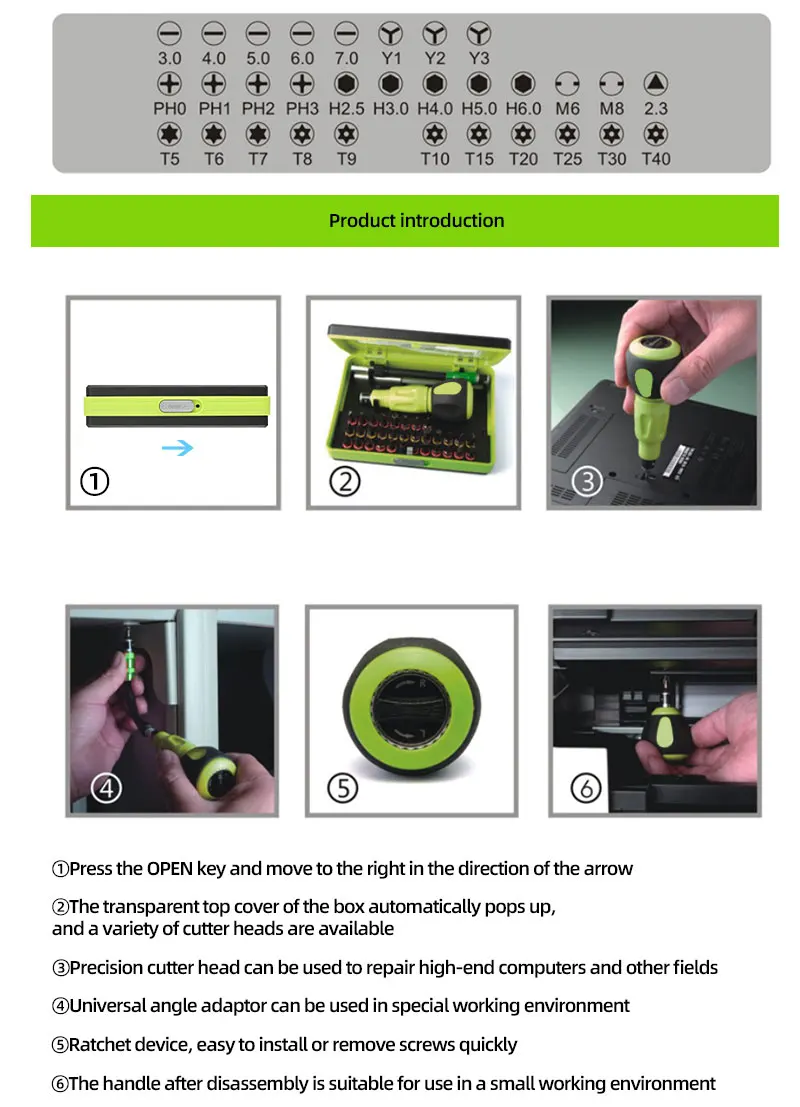 3.0 4.0 5.0 6.0 7.0 Y1 Y2 Y3
PH0 PH1 PH2 PH3 H2.5 H3.0 H4.0 H5.0 H6.0 M6 M8 2.3
T5 T6 T7 T8 T9 T10 T15 T20 T25 T30 T40

Product introduction

①

②

③

④

⑤

⑥

①Press the OPEN key and move to the right in the direction of the arrow

②The transparent top cover of the box automatically pops up, and a variety of cutter heads are available

③Precision cutter head can be used to repair high-end computers and other fields

④Universal angle adaptor can be used in special working environment

⑤Ratchet device, easy to install or remove screws quickly

⑥The handle after disassembly is suitable for use in a small working environment