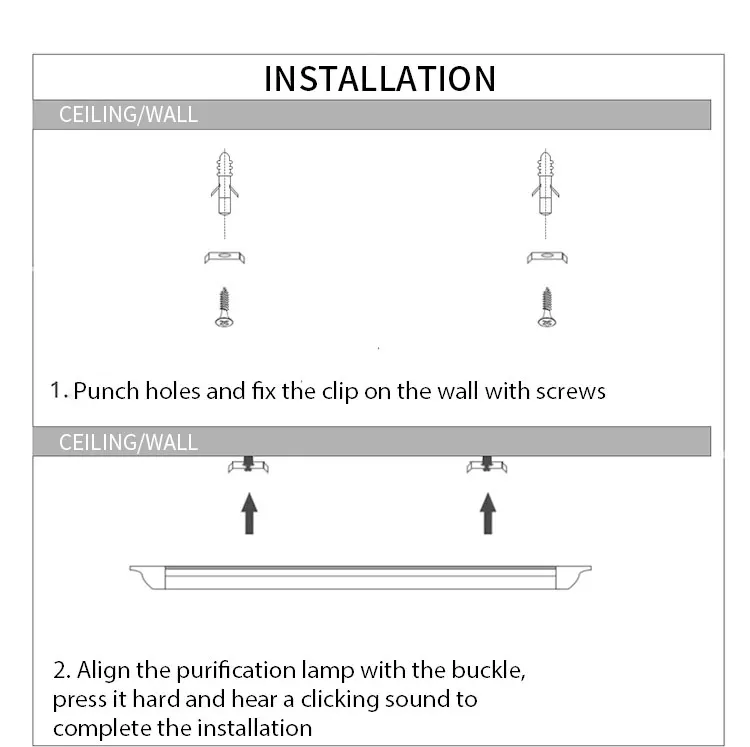 INSTALLATION

CEILING/WALL

1. Punch holes and fix the clip on the wall with screws

CEILING/WALL

2. Align the purification lamp with the buckle, press it hard and hear a clicking sound to complete the installation