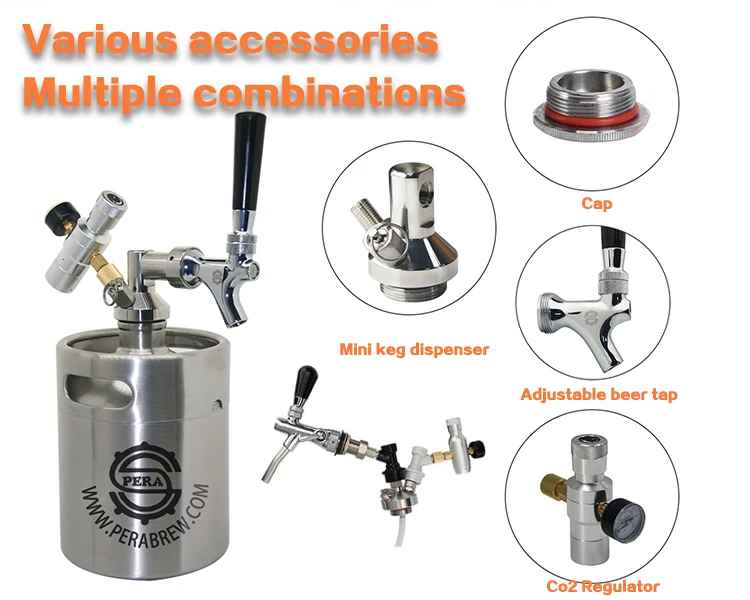 Various accessories
Multiple combinations

PERA
WWW.PERABREW.COM

Mini keg dispenser

Cap

Adjustable beer tap

Co2 Regulator