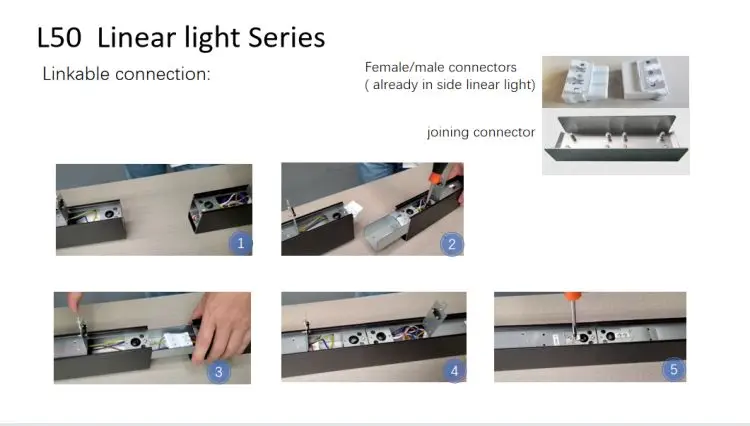 L50 Linear light Series

Linkable connection:

Female/male connectors
( already in side linear light)

joining connector

1

2

3

4

5