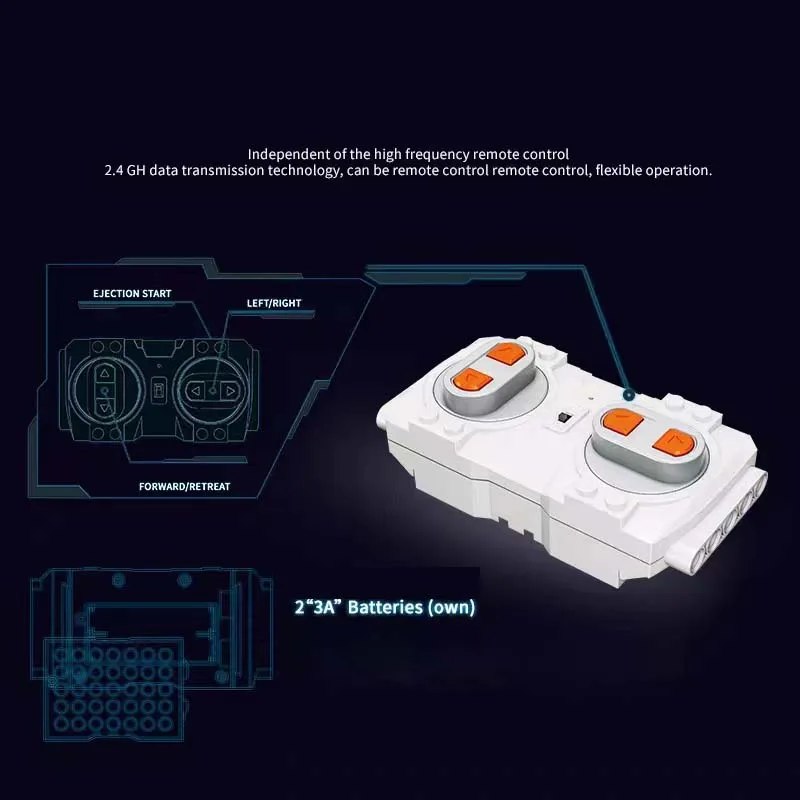 Independent of the high frequency remote control
2.4 GH data transmission technology, can be remote control remote control, flexible operation.

EJECTION START

LEFT/RIGHT

FORWARD/RETREAT

2“3A” Batteries (own)