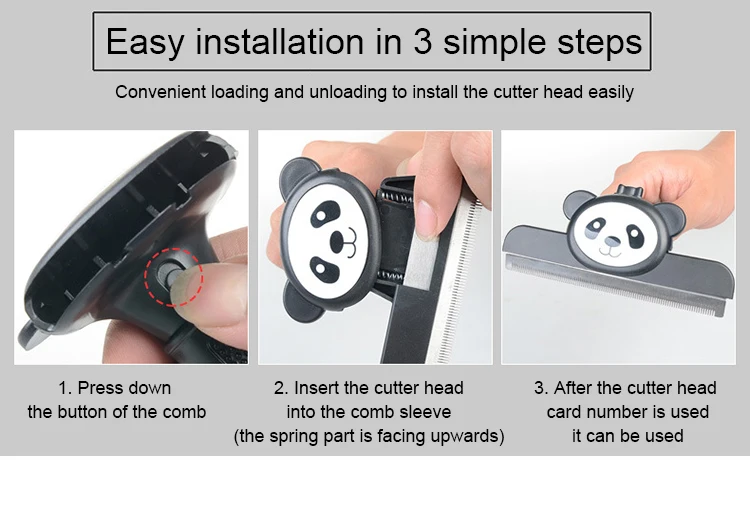 Easy installation in 3 simple steps

Convenient loading and unloading to install the cutter head easily

1. Press down the button of the comb

2. Insert the cutter head into the comb sleeve (the spring part is facing upwards)

3. After the cutter head card number is used it can be used