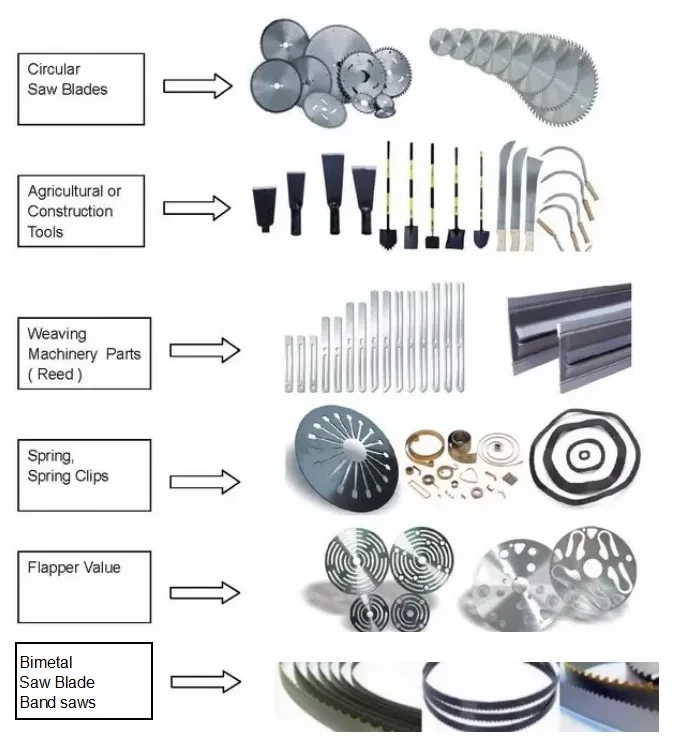 Circular
Saw Blades

Agricultural or
Construction
Tools

Weaving
Machinery Parts
( Reed )

Spring,
Spring Clips

Flapper Value

Bimetal
Saw Blade
Band saws