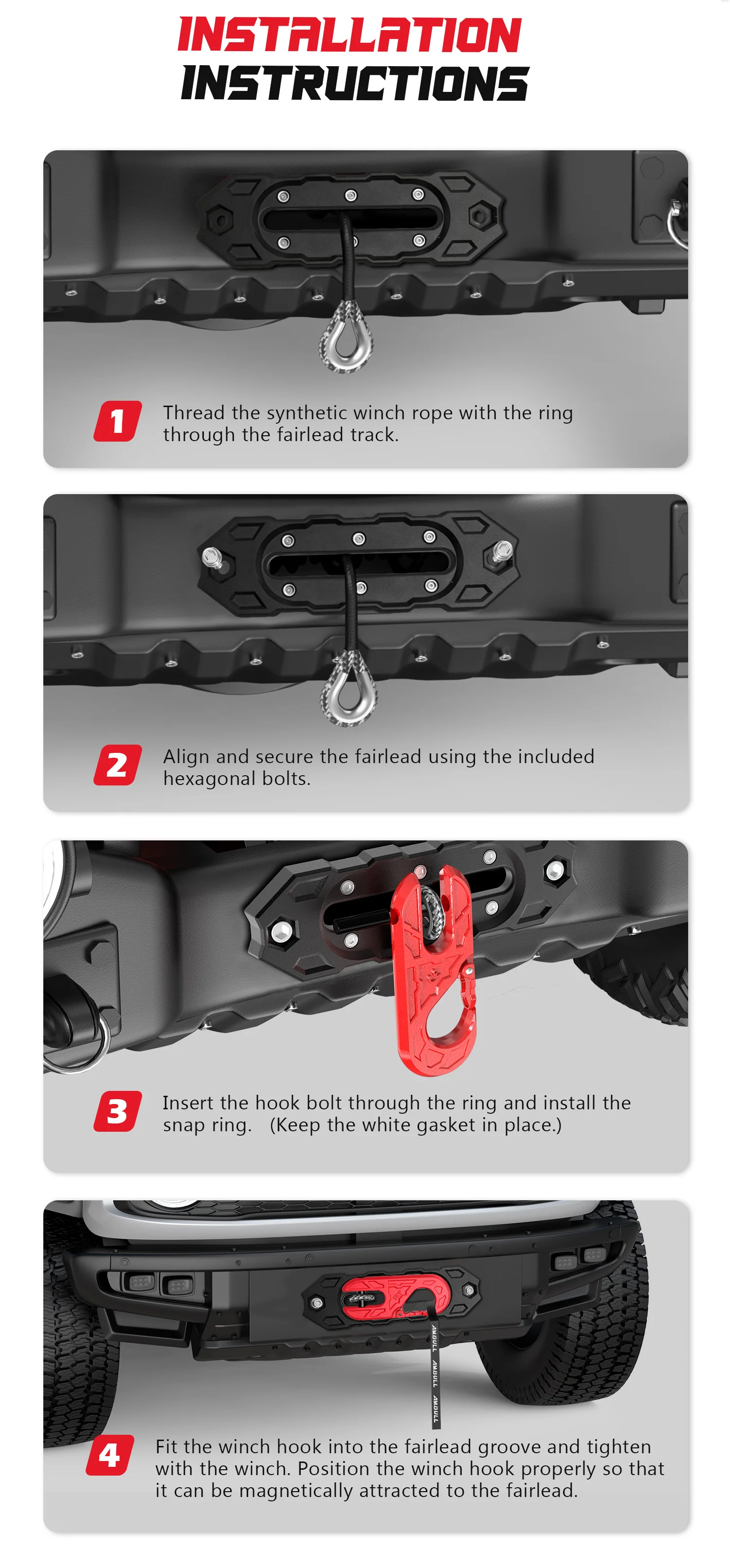 INSTALLATION INSTRUCTIONS

1 Thread the synthetic winch rope with the ring through the fairlead track.

2 Align and secure the fairlead using the included hexagonal bolts.

3 Insert the hook bolt through the ring and install the snap ring. (Keep the white gasket in place.)

AMBULL AMBULL AMBULL

4 Fit the winch hook into the fairlead groove and tighten with the winch. Position the winch hook properly so that it can be magnetically attracted to the fairlead.