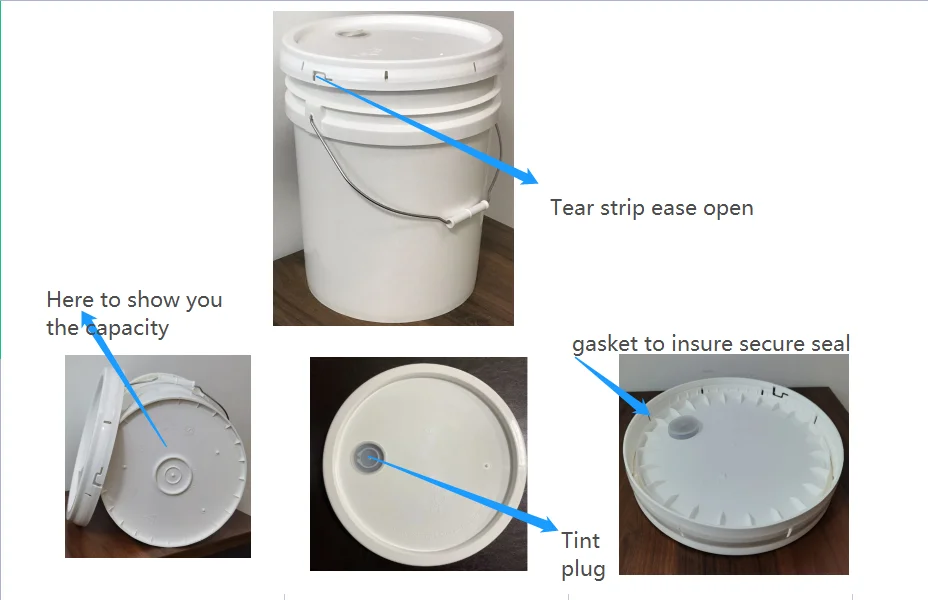 Tear strip ease open

Here to show you the capacity

gasket to insure secure seal

Tint plug