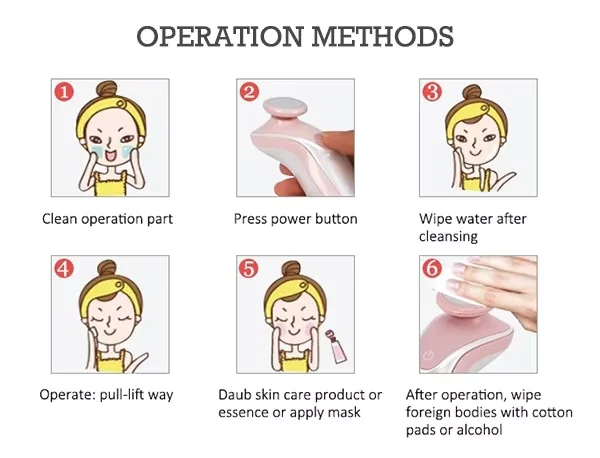 OPERATION METHODS

1

Clean operation part

2

Press power button

3

Wipe water after cleansing

4

Operate: pull-lift way

5

Daub skin care product or essence or apply mask

6

After operation, wipe foreign bodies with cotton pads or alcohol