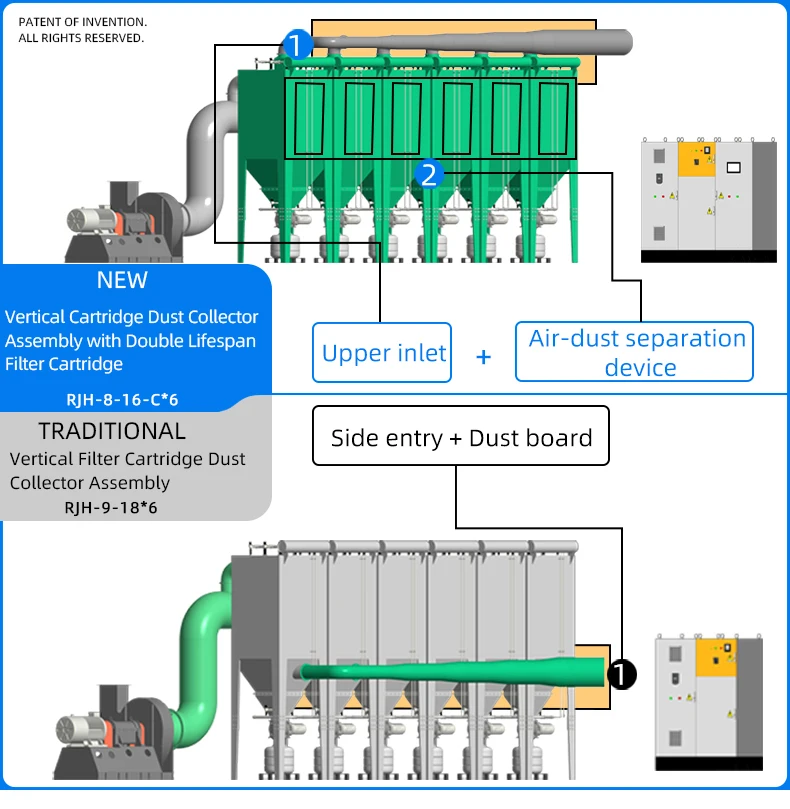 PATENT OF INVENTION.
ALL RIGHTS RESERVED.

1

2

NEW

Vertical Cartridge Dust Collector Assembly with Double Lifespan Filter Cartridge

RJH-8-16-C*6

Upper inlet

+

Air-dust separation device

TRADITIONAL

Vertical Filter Cartridge Dust Collector Assembly

RJH-9-18*6

Side entry + Dust board

1