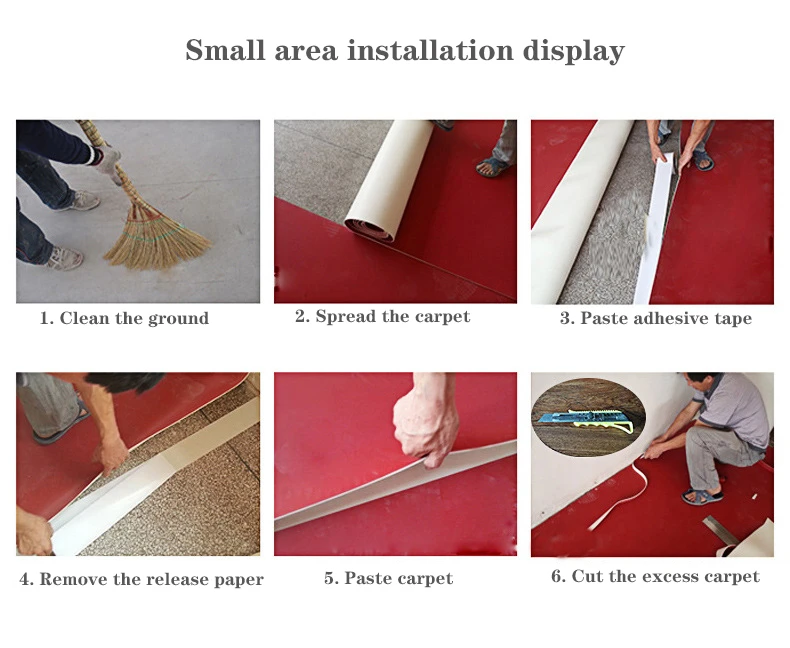 Small area installation display

1. Clean the ground

2. Spread the carpet

3. Paste adhesive tape

4. Remove the release paper

5. Paste carpet

6. Cut the excess carpet