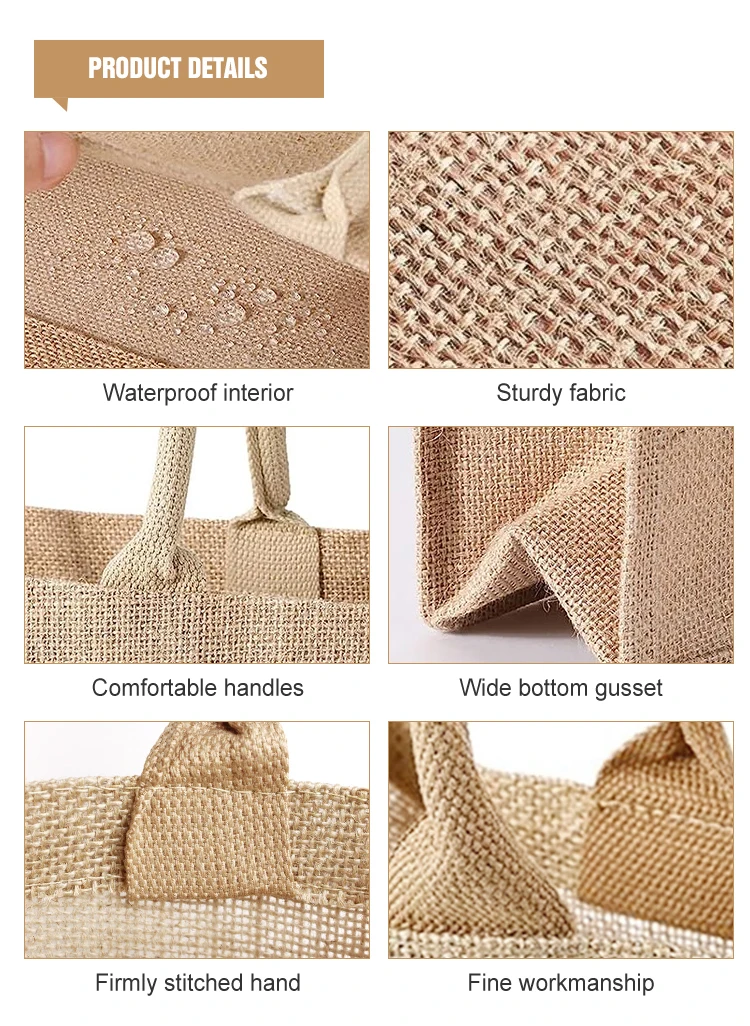 PRODUCT DETAILS

Waterproof interior

Sturdy fabric

Comfortable handles

Wide bottom gusset

Firmly stitched hand

Fine workmanship