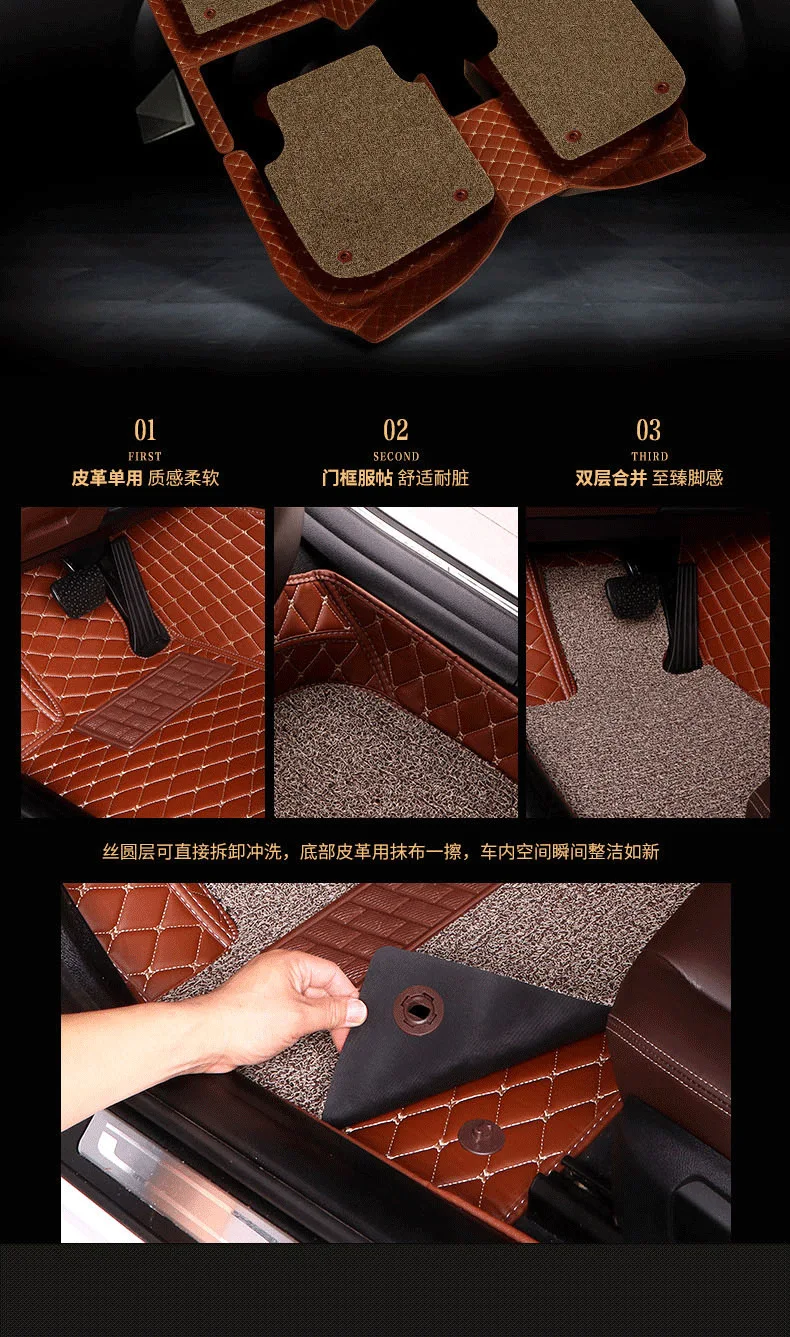 01
FIRST
皮革单用 质感柔软

02
SECOND
门框服帖 舒适耐脏

03
THIRD
双层合并 至臻脚感

丝圆层可直接拆卸冲洗，底部皮革用抹布一擦，车内空间瞬间整洁如新