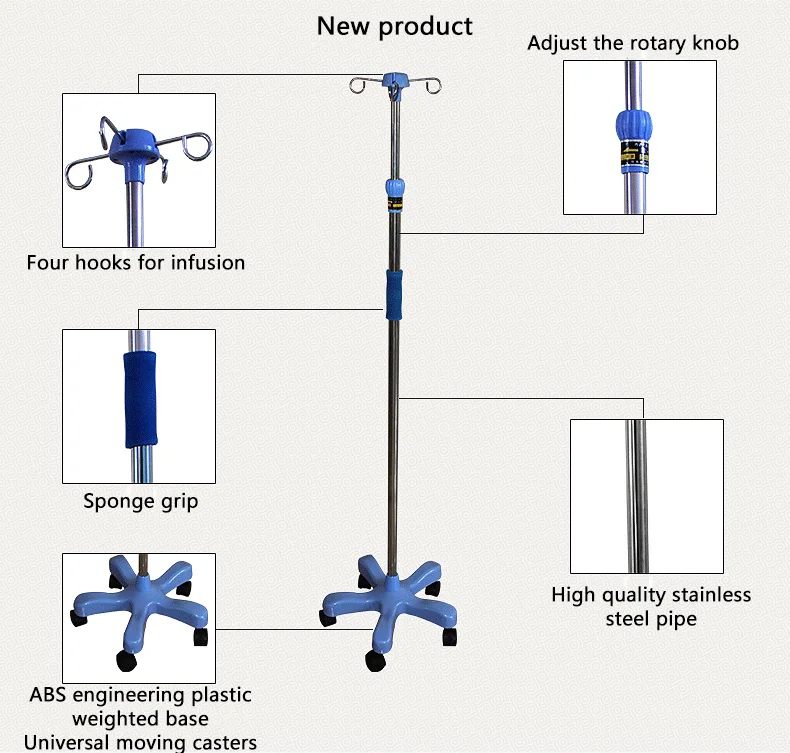 New product

Adjust the rotary knob

Four hooks for infusion

Sponge grip

High quality stainless steel pipe

ABS engineering plastic weighted base
Universal moving casters