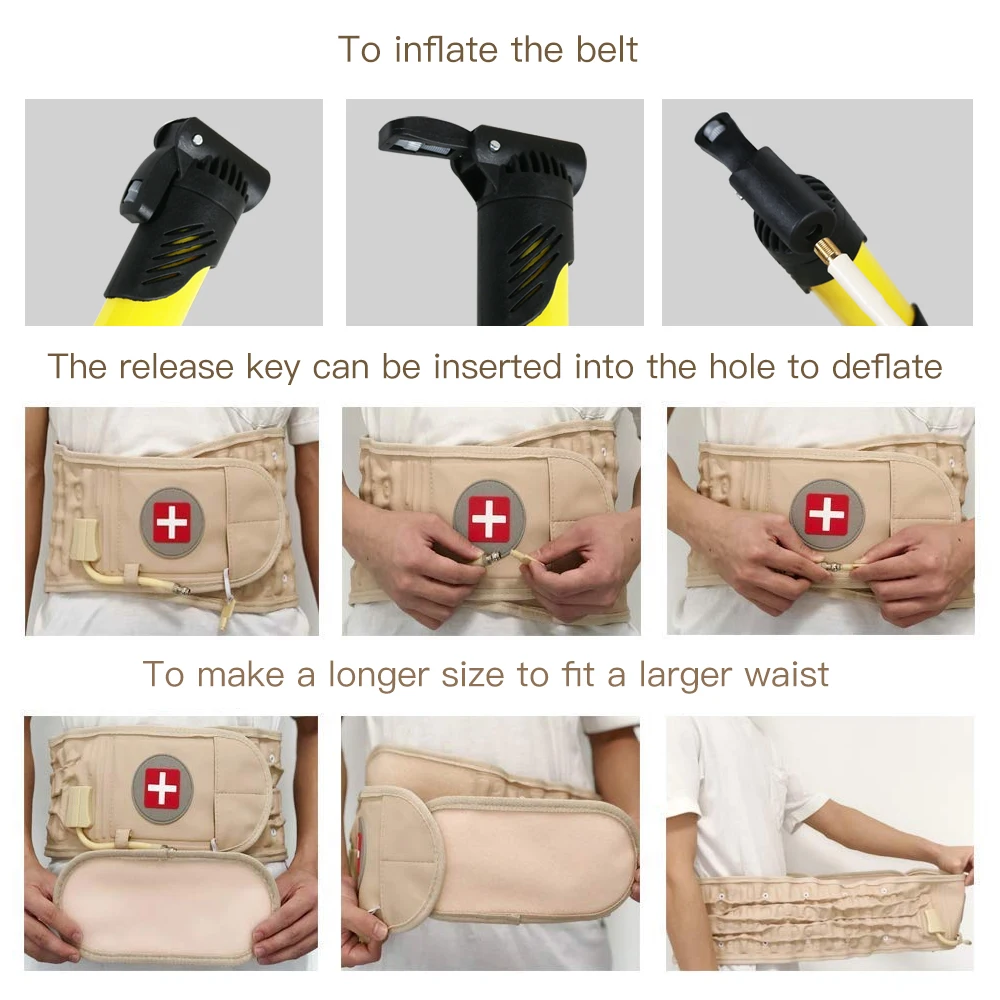 To inflate the belt

The release key can be inserted into the hole to deflate

To make a longer size to fit a larger waist