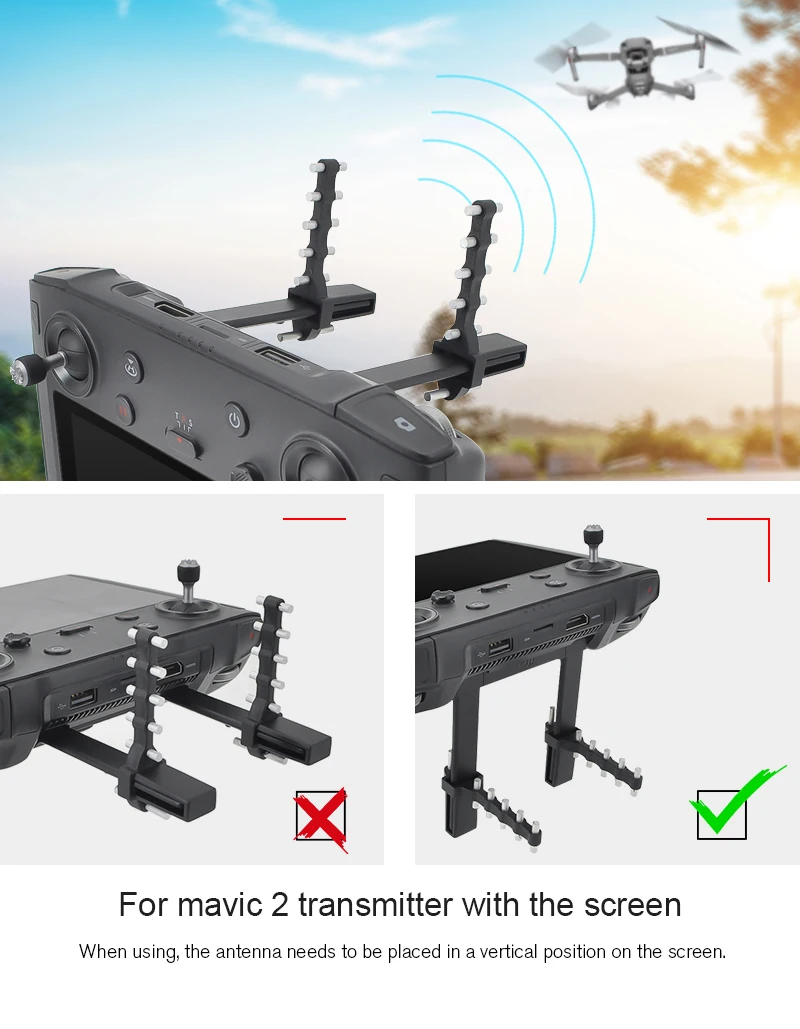 For mavic 2 transmitter with the screen

When using, the antenna needs to be placed in a vertical position on the screen.