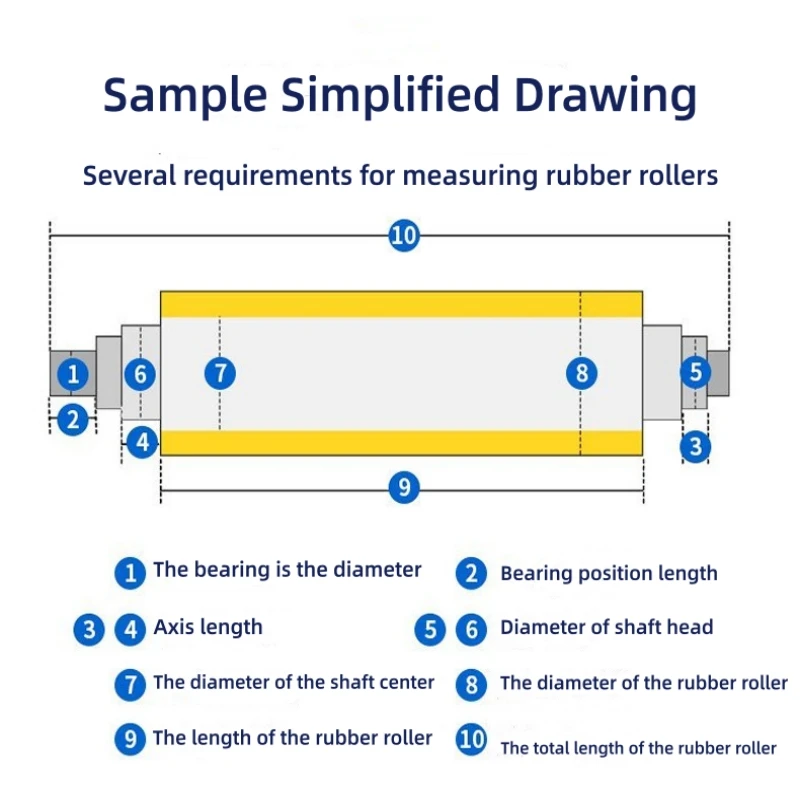 Sample Simplified Drawing

Several requirements for measuring rubber rollers

10

1 6 7 8 5

2

4 3

9

1 The bearing is the diameter
2 Bearing position length
3 4 Axis length
5 6 Diameter of shaft head
7 The diameter of the shaft center
8 The diameter of the rubber roller
9 The length of the rubber roller
10 The total length of the rubber roller