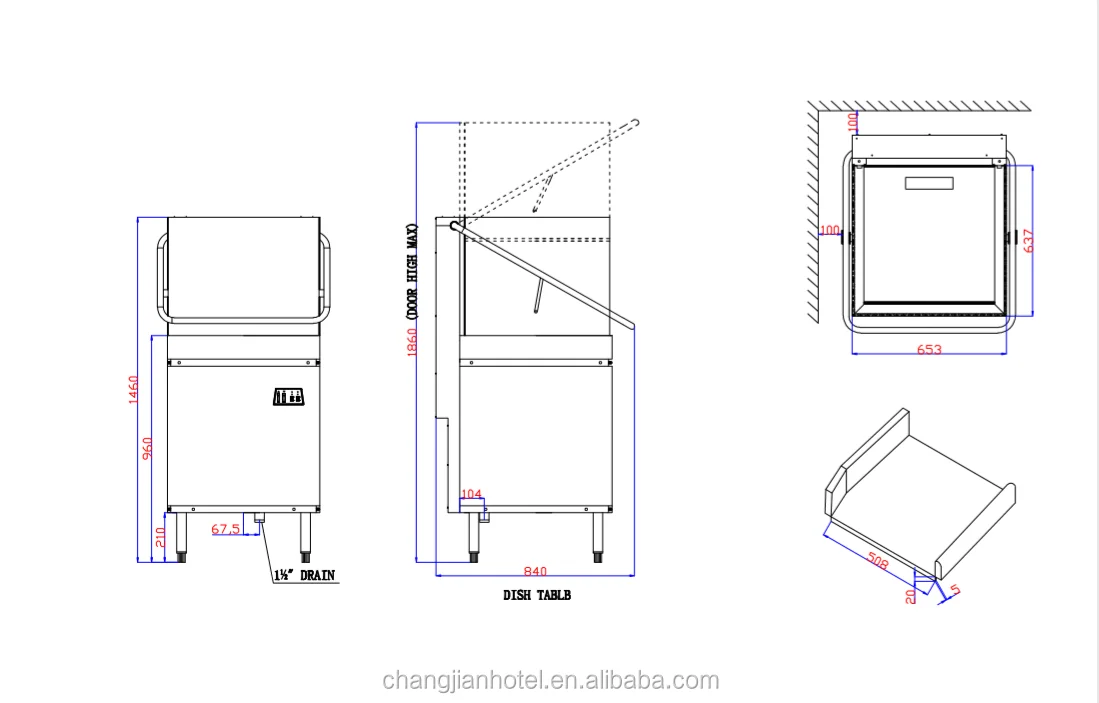 1460
960
210
67.5
1½" DRAIN

1860 (DOOR HIGH MAX)
104
840
DISH TABLB

100
100
637
653

508
20
5

changjianhotel.en.alibaba.com