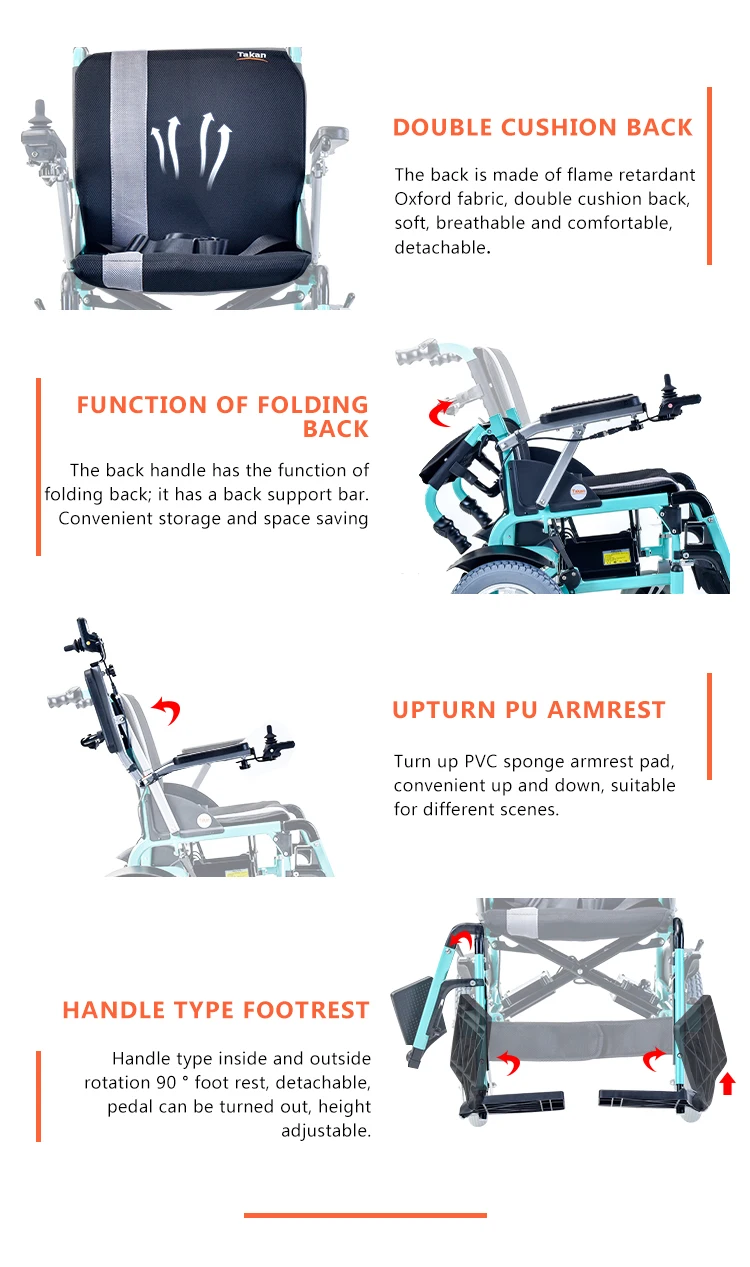 Takan

DOUBLE CUSHION BACK

The back is made of flame retardant Oxford fabric, double cushion back, soft, breathable and comfortable, detachable.

FUNCTION OF FOLDING BACK

The back handle has the function of folding back; it has a back support bar. Convenient storage and space saving

UPTURN PU ARMREST

Turn up PVC sponge armrest pad, convenient up and down, suitable for different scenes.

HANDLE TYPE FOOTREST

Handle type inside and outside rotation 90 ° foot rest, detachable, pedal can be turned out, height adjustable.