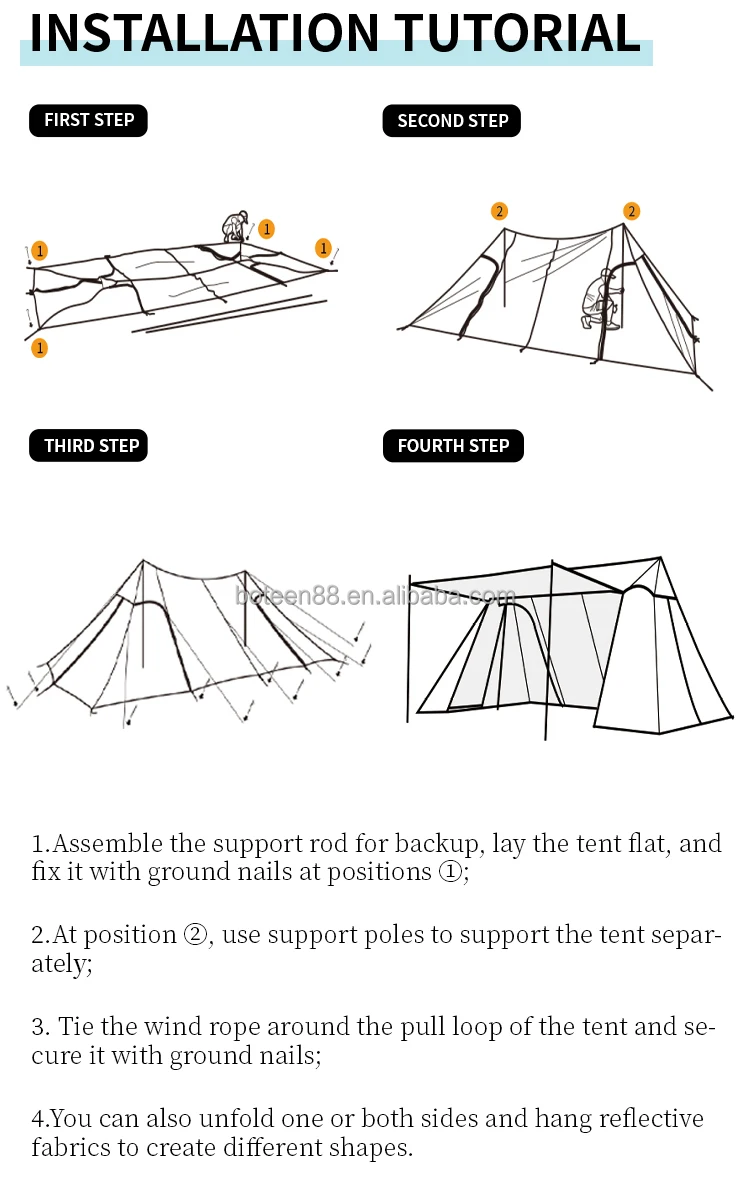 INSTALLATION TUTORIAL

FIRST STEP

1 1 1 1

SECOND STEP

2 2

THIRD STEP

FOURTH STEP

boteen88.en.alibaba.com

1.Assemble the support rod for backup, lay the tent flat, and fix it with ground nails at positions ①;

2.At position ②, use support poles to support the tent separately;

3. Tie the wind rope around the pull loop of the tent and secure it with ground nails;

4.You can also unfold one or both sides and hang reflective fabrics to create different shapes.