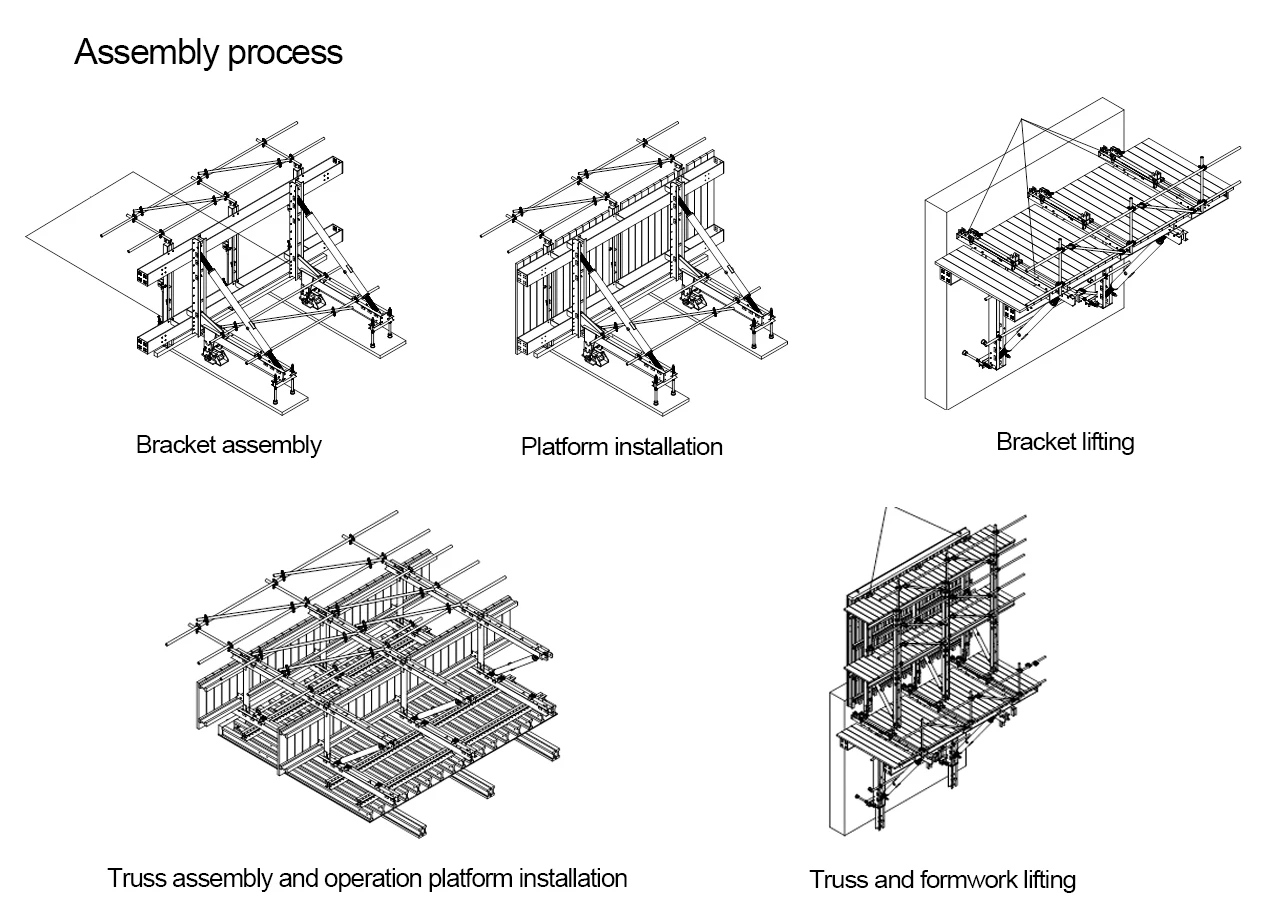 Assembly process

Bracket assembly

Platform installation

Bracket lifting

Truss assembly and operation platform installation

Truss and formwork lifting