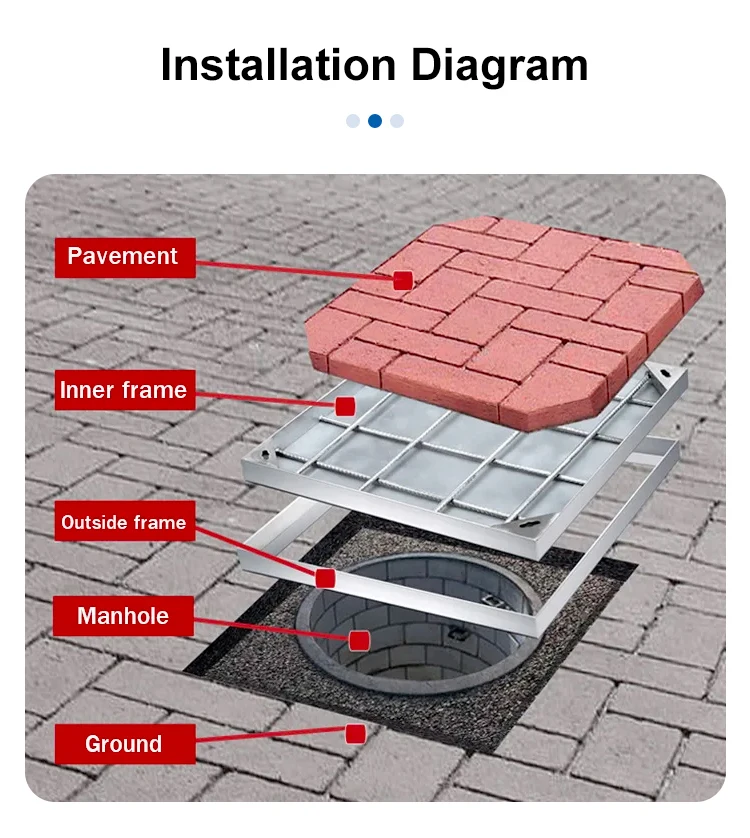 Installation Diagram

Pavement

Inner frame

Outside frame

Manhole

Ground