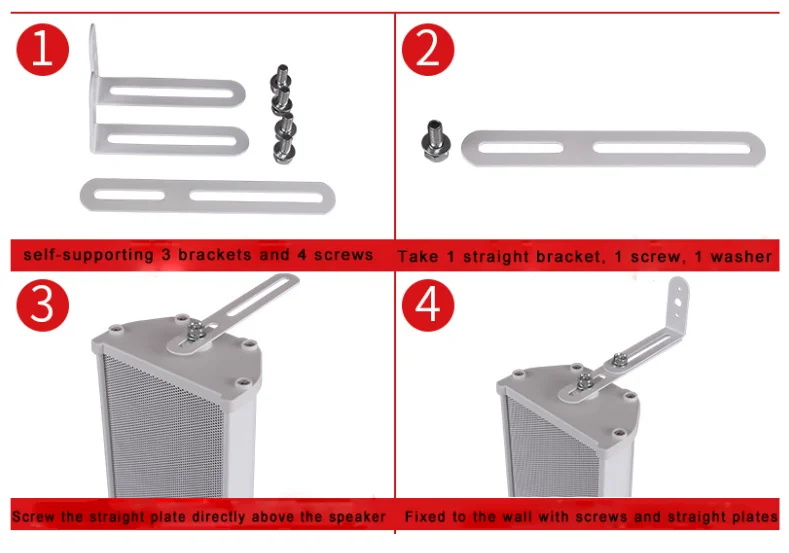 1

self-supporting 3 brackets and 4 screws

2

Take 1 straight bracket, 1 screw, 1 washer

3

Screw the straight plate directly above the speaker

4

Fixed to the wall with screws and straight plates