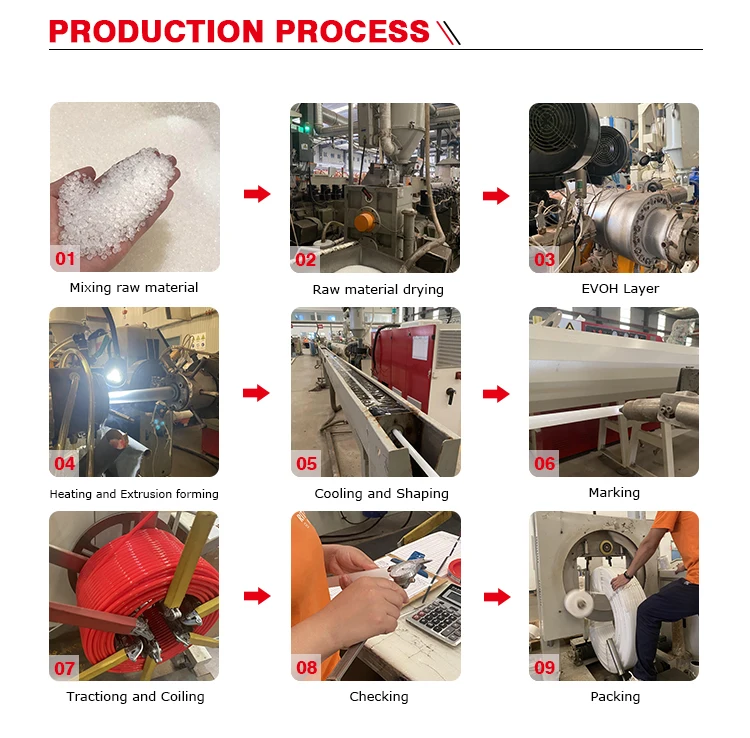 PRODUCTION PROCESS

01
Mixing raw material

02
Raw material drying

03
EVOH Layer

04
Heating and Extrusion forming

05
Cooling and Shaping

06
Marking

07
Tractiong and Coiling

08
Checking

09
Packing