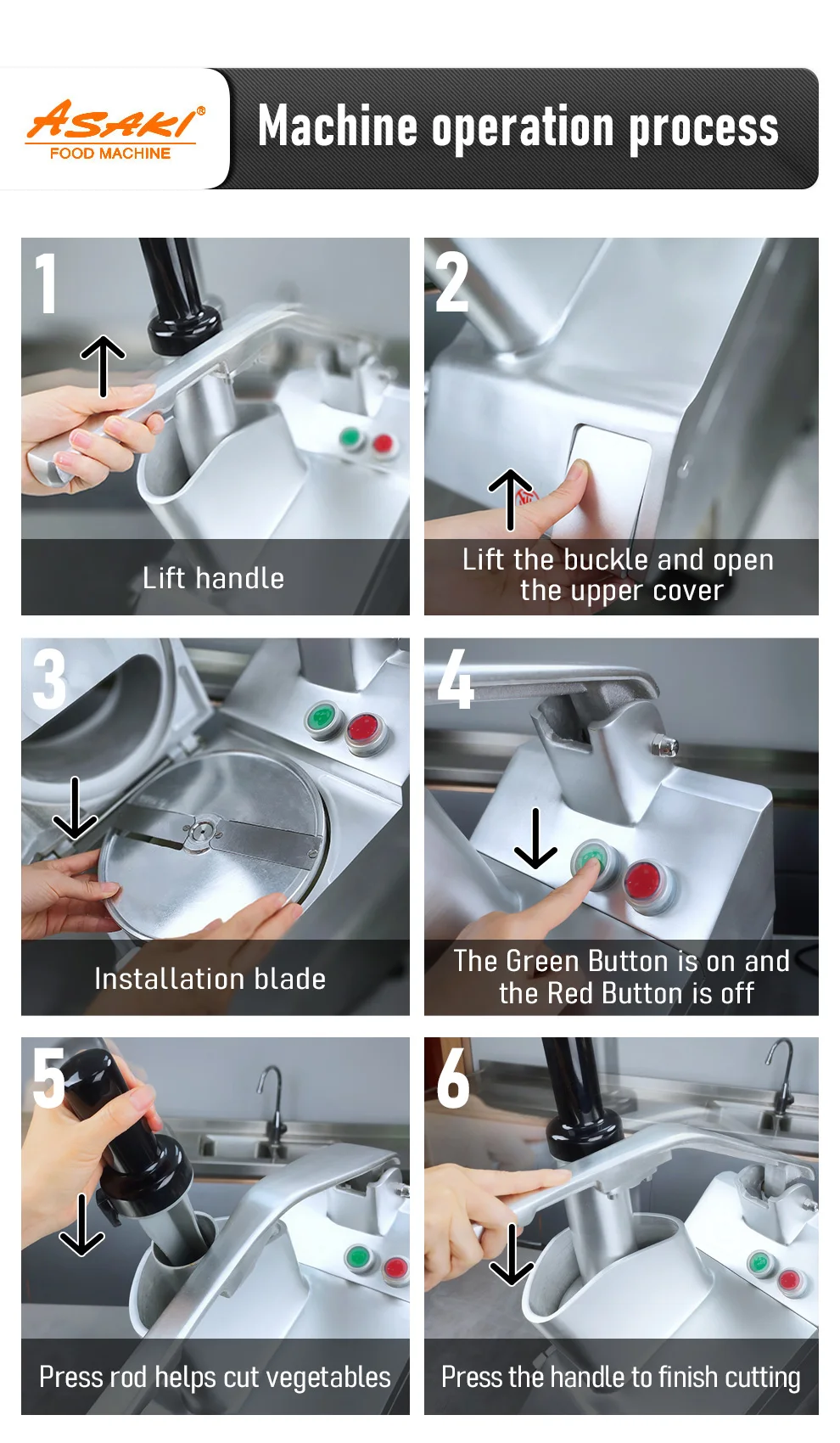 ASAKI®
FOOD MACHINE

Machine operation process

1

Lift handle

2

Lift the buckle and open the upper cover

3

Installation blade

4

The Green Button is on and the Red Button is off

5

Press rod helps cut vegetables

6

Press the handle to finish cutting