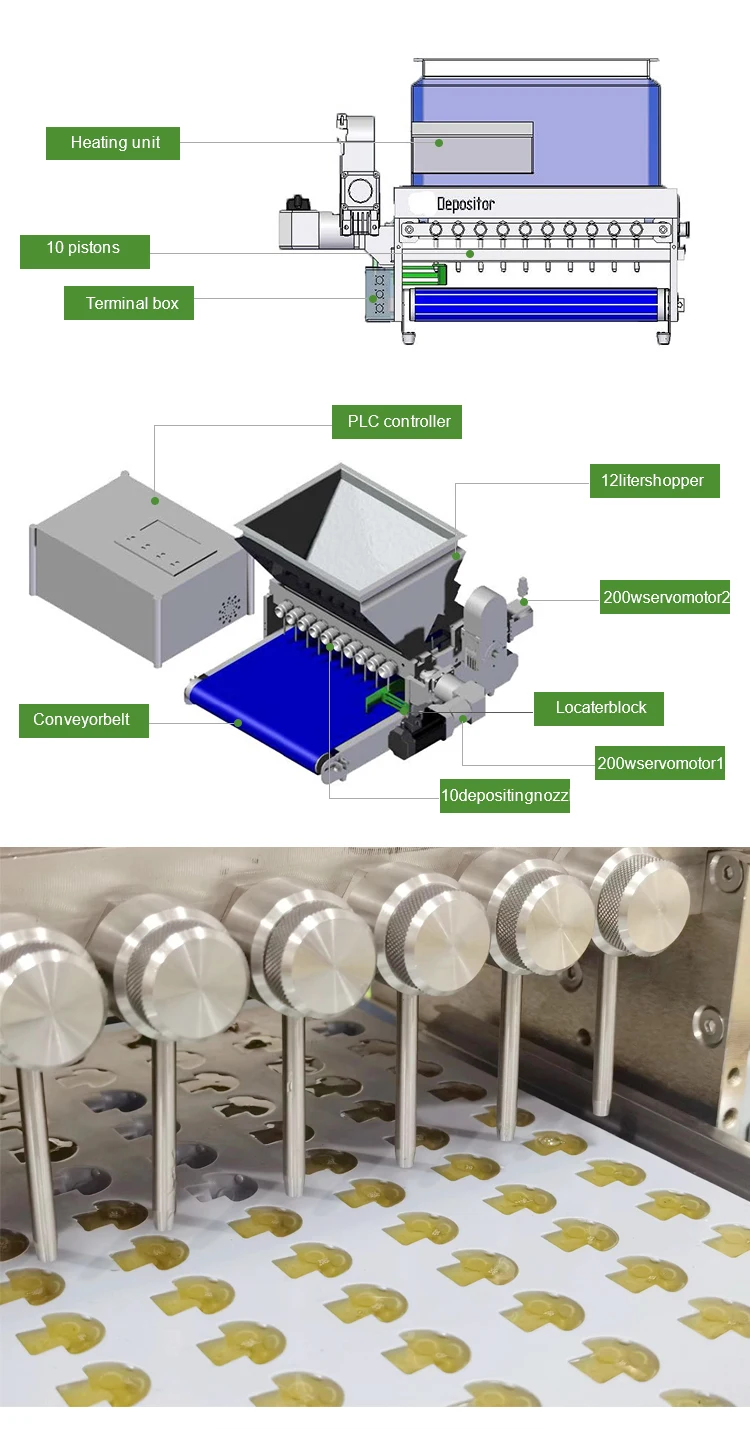 Heating unit

Depositor

10 pistons

Terminal box

PLC controller

12litershopper

200wservomotor2

Conveyorbelt

Locaterblock

200wservomotor1

10depositingnozz