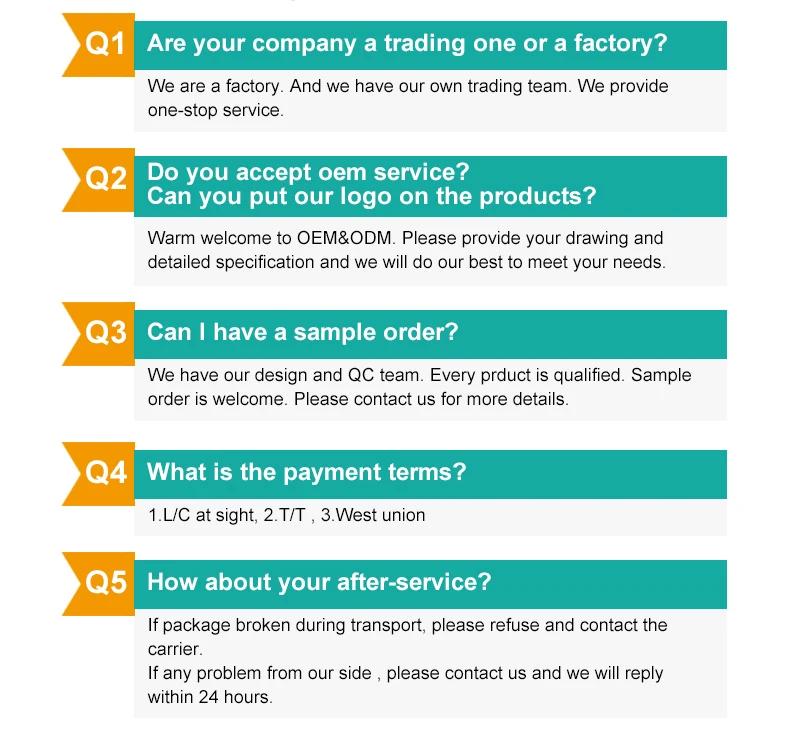 Q1

Are your company a trading one or a factory?

We are a factory. And we have our own trading team. We provide one-stop service.

Q2

Do you accept oem service?
Can you put our logo on the products?

Warm welcome to OEM&ODM. Please provide your drawing and detailed specification and we will do our best to meet your needs.

Q3

Can I have a sample order?

We have our design and QC team. Every prduct is qualified. Sample order is welcome. Please contact us for more details.

Q4

What is the payment terms?

1.L/C at sight, 2.T/T , 3.West union

Q5

How about your after-service?

If package broken during transport, please refuse and contact the carrier.
If any problem from our side , please contact us and we will reply within 24 hours.