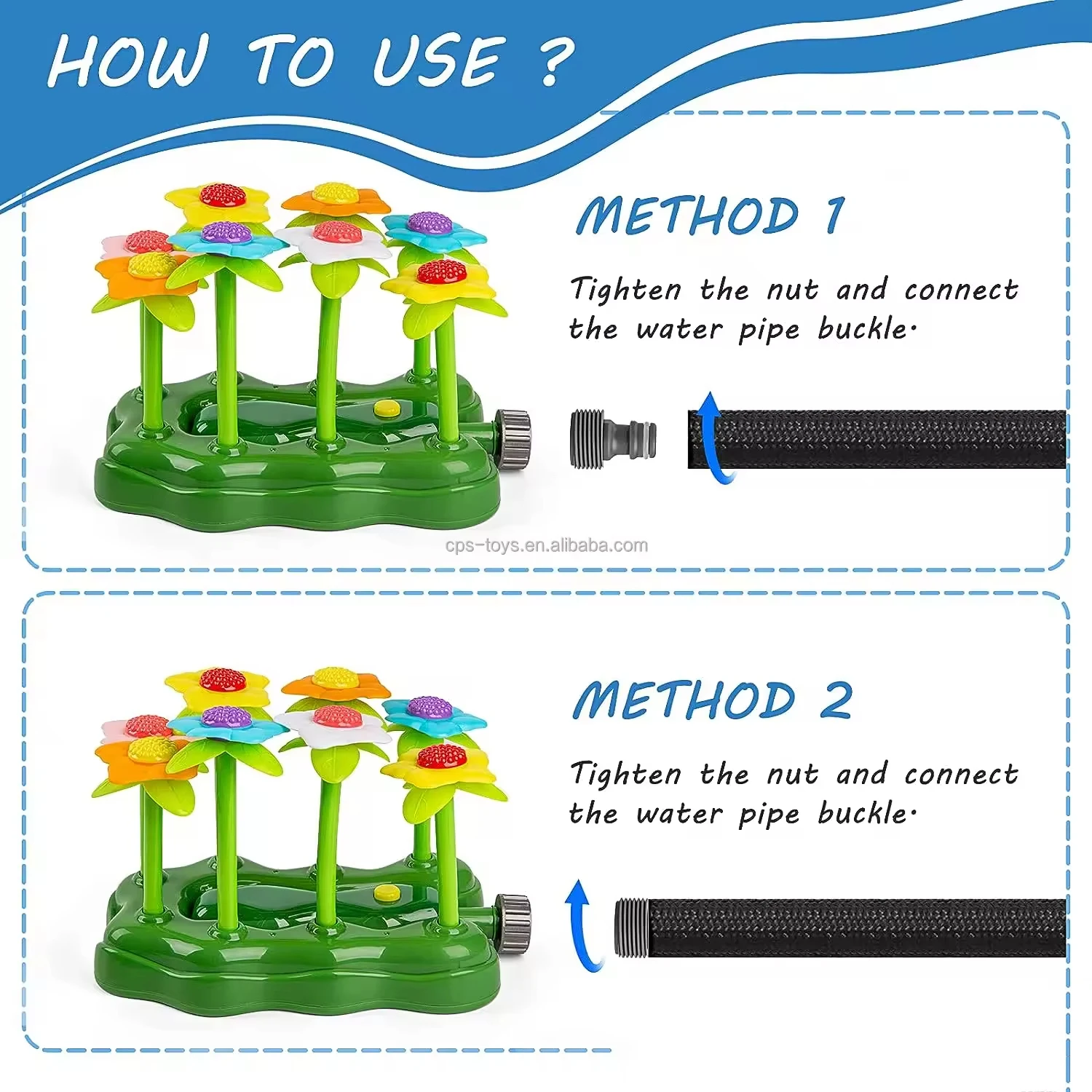 HOW TO USE ?

METHOD 1

Tighten the nut and connect the water pipe buckle.

cps-toys.en.alibaba.com

METHOD 2

Tighten the nut and connect the water pipe buckle.