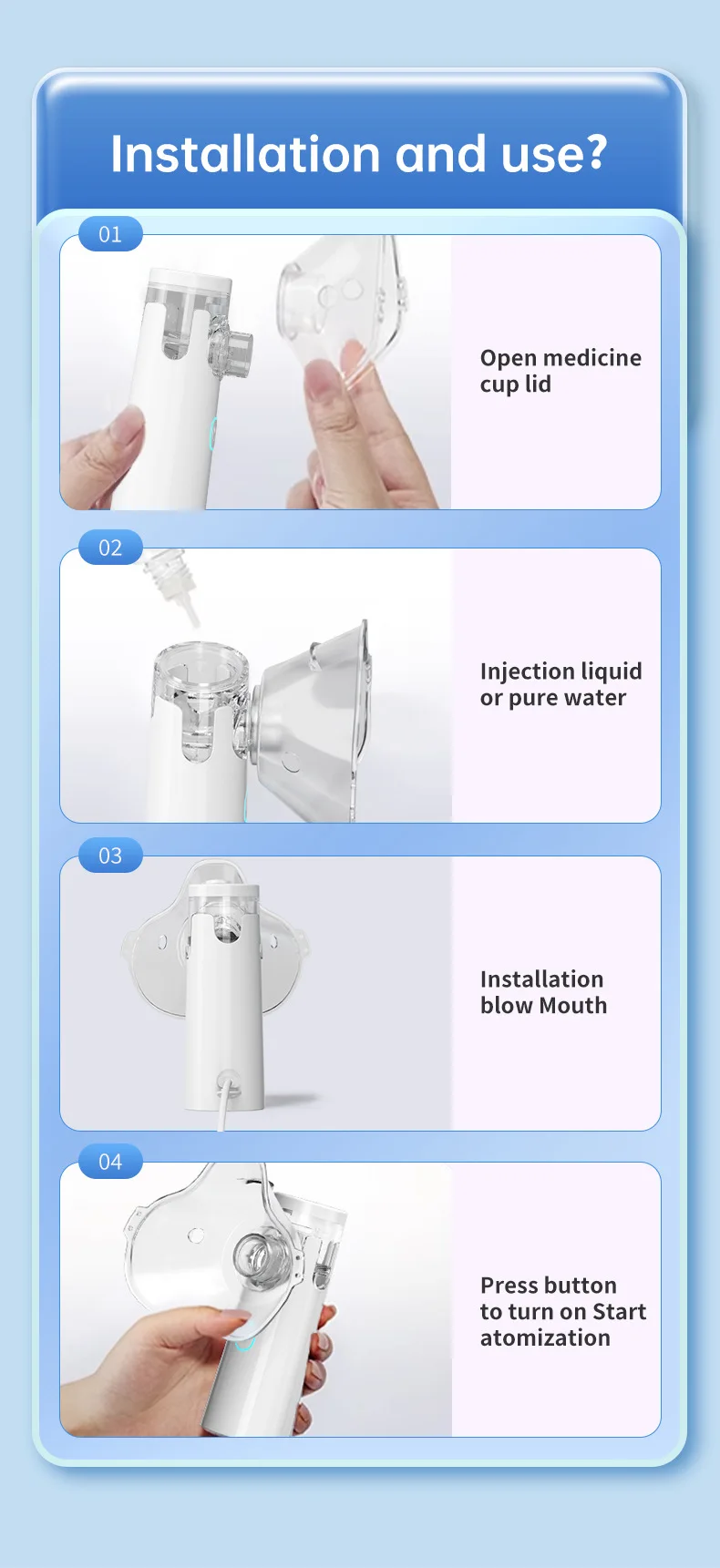 Installation and use?

01

Open medicine cup lid

02

Injection liquid or pure water

03

Installation blow Mouth

04

Press button to turn on Start atomization