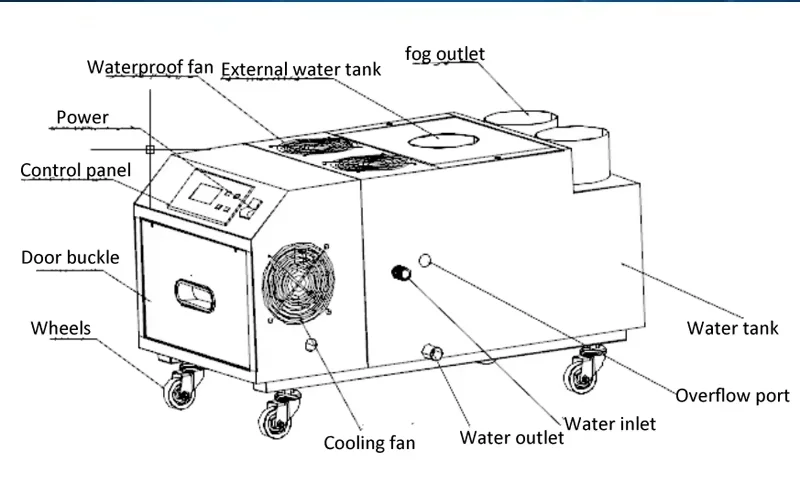 Waterproof fan
External water tank
fog outlet
Power
Control panel
Door buckle
Wheels
Water tank
Overflow port
Water inlet
Water outlet
Cooling fan