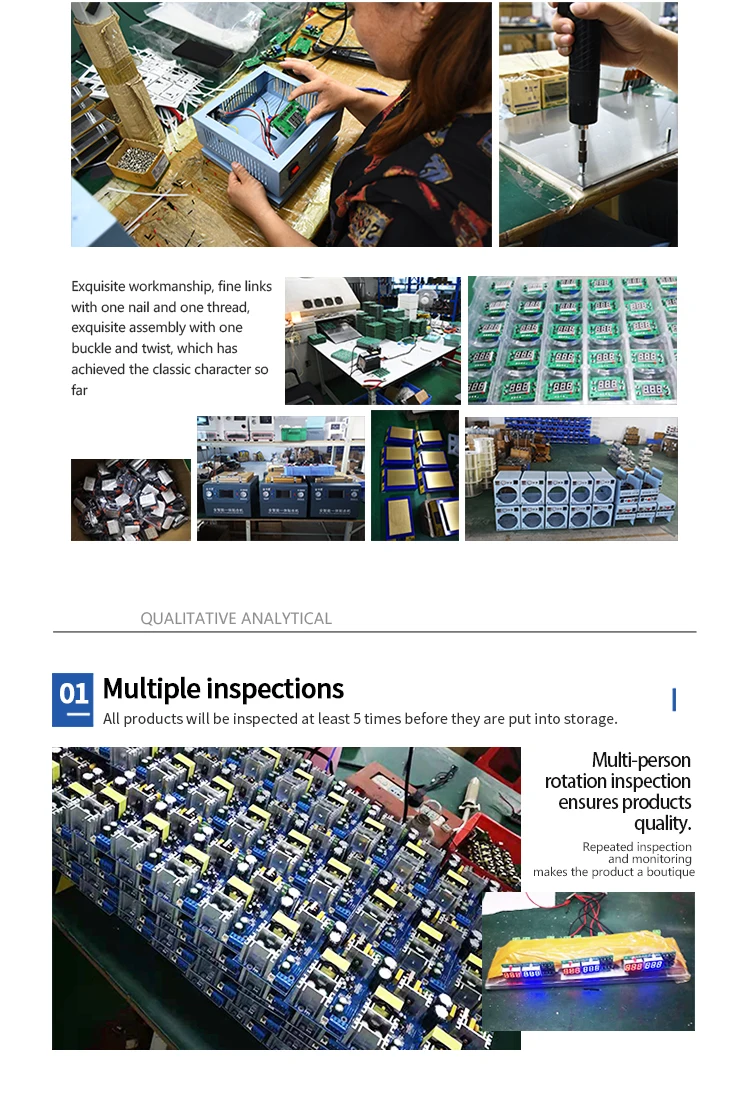 Exquisite workmanship, fine links with one nail and one thread, exquisite assembly with one buckle and twist, which has achieved the classic character so far

QUALITATIVE ANALYTICAL

01 Multiple inspections

All products will be inspected at least 5 times before they are put into storage.

Multi-person rotation inspection ensures products quality.

Repeated inspection and monitoring makes the product a boutique