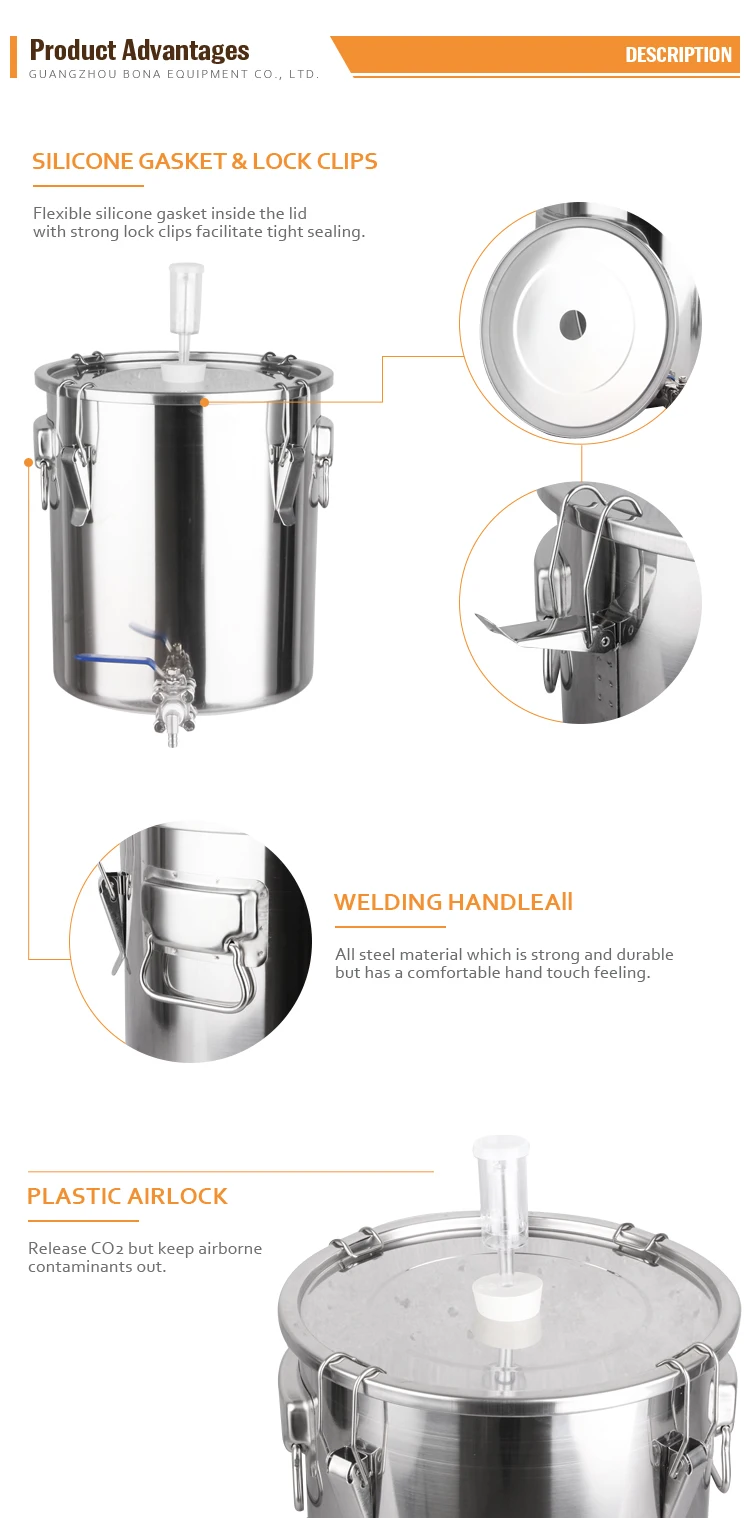 Product Advantages
GUANGZHOU BONA EQUIPMENT CO., LTD.

DESCRIPTION

SILICONE GASKET & LOCK CLIPS

Flexible silicone gasket inside the lid with strong lock clips facilitate tight sealing.

WELDING HANDLEAll

All steel material which is strong and durable but has a comfortable hand touch feeling.

PLASTIC AIRLOCK

Release $CO_2$ but keep airborne contaminants out.