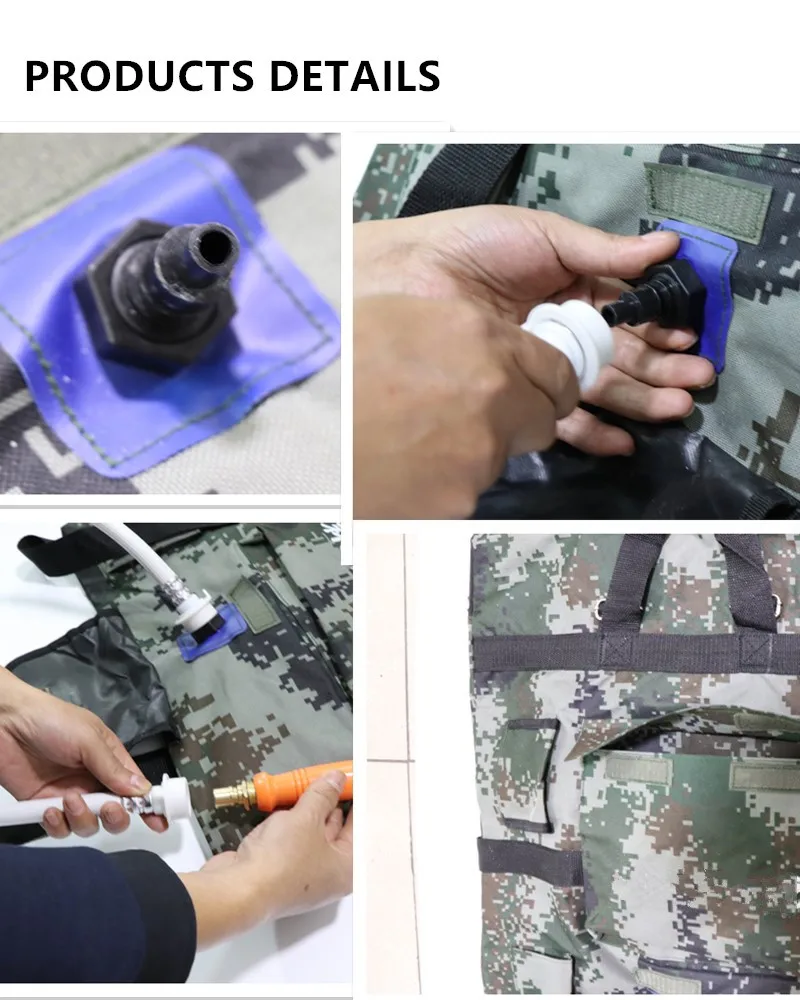 PRODUCTS DETAILS