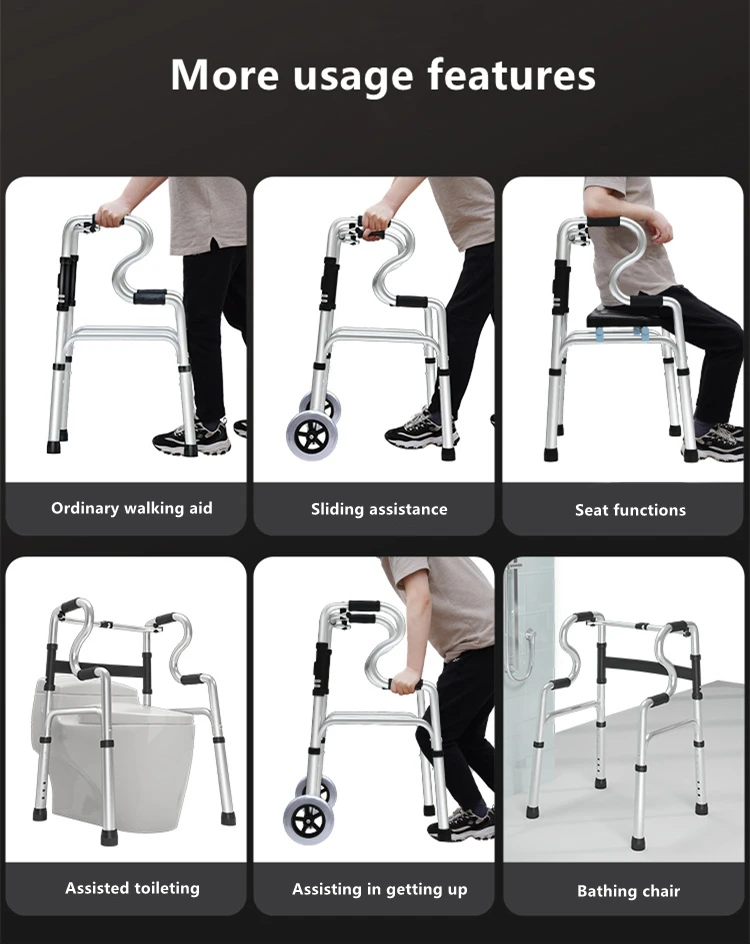 More usage features

Ordinary walking aid

Sliding assistance

Seat functions

Assisted toileting

Assisting in getting up

Bathing chair