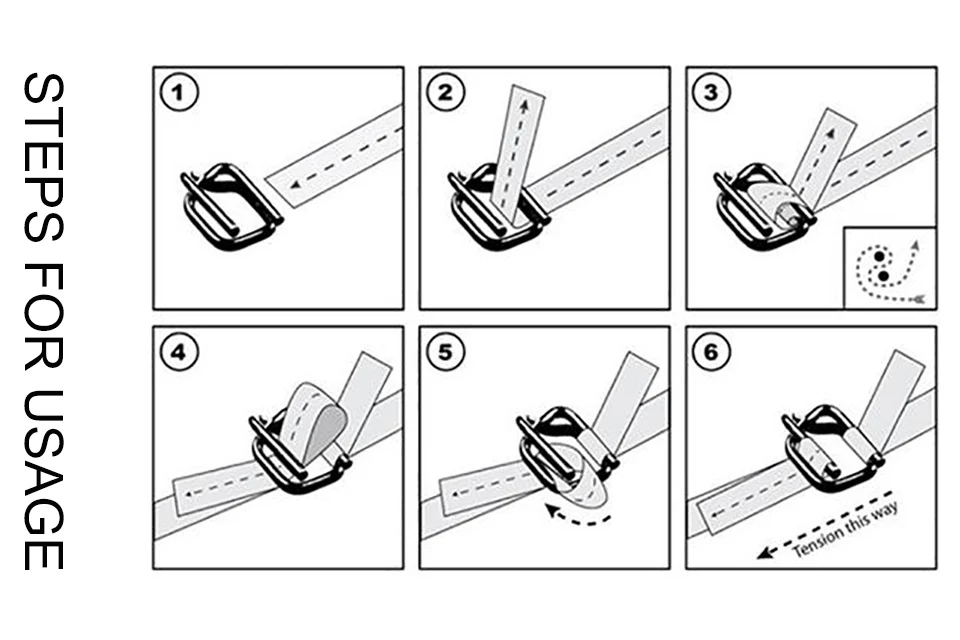 STEPS FOR USAGE

1

2

3

4

5

6

Tension this way