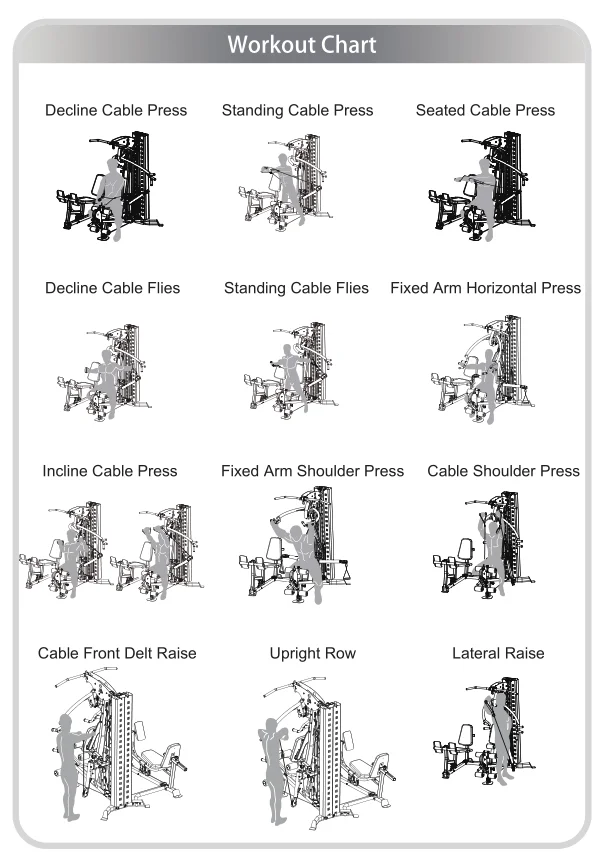 Workout Chart

Decline Cable Press

Standing Cable Press

Seated Cable Press

Decline Cable Flies

Standing Cable Flies

Fixed Arm Horizontal Press

Incline Cable Press

Fixed Arm Shoulder Press

Cable Shoulder Press

Cable Front Delt Raise

Upright Row

Lateral Raise