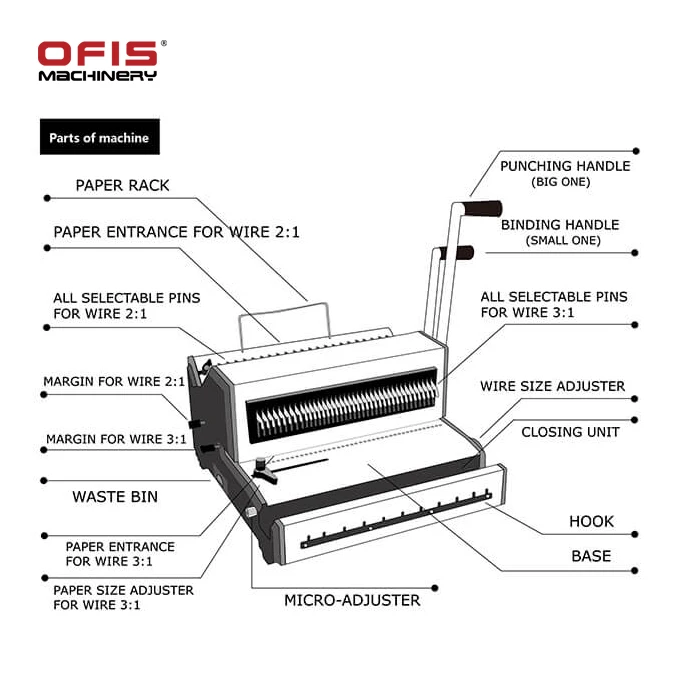 OFIS®
MACHINERY

Parts of machine

PAPER RACK

PAPER ENTRANCE FOR WIRE 2:1

ALL SELECTABLE PINS FOR WIRE 2:1

MARGIN FOR WIRE 2:1

MARGIN FOR WIRE 3:1

WASTE BIN

PAPER ENTRANCE FOR WIRE 3:1

PAPER SIZE ADJUSTER FOR WIRE 3:1

MICRO-ADJUSTER

PUNCHING HANDLE
(BIG ONE)

BINDING HANDLE
(SMALL ONE)

ALL SELECTABLE PINS FOR WIRE 3:1

WIRE SIZE ADJUSTER

CLOSING UNIT

HOOK

BASE